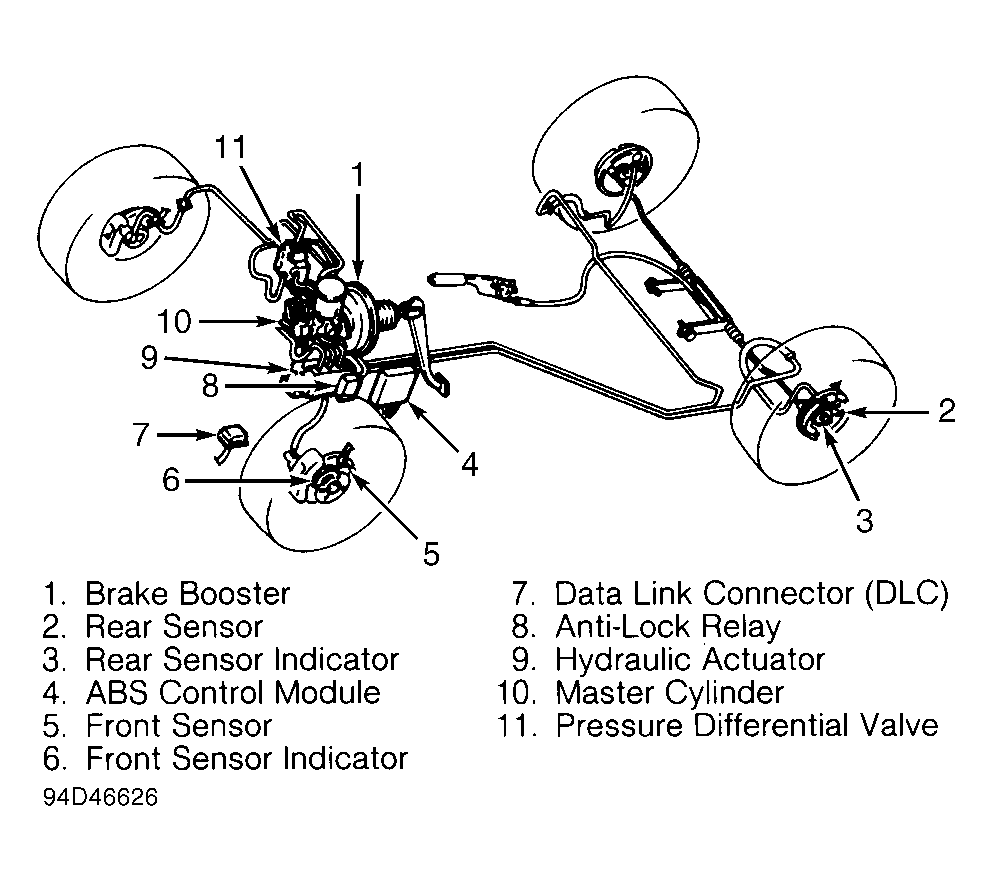 11
1
10
9
8
7
6
5
4
2
3

1. Brake Booster
2. Rear Sensor
3. Rear Sensor Indicator
4. ABS Control Module
5. Front Sensor
6. Front Sensor Indicator

7. Data Link Connector (DLC)
8. Anti-Lock Relay
9. Hydraulic Actuator
10. Master Cylinder
11. Pressure Differential Valve

94D46626