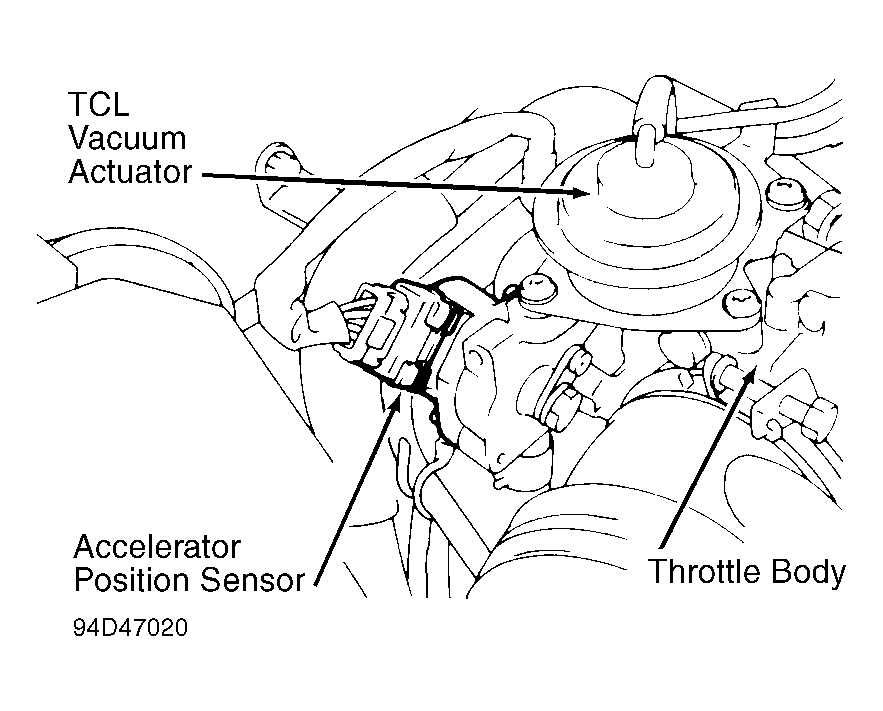 TCL Vacuum Actuator

Accelerator Position Sensor

Throttle Body

94D47020