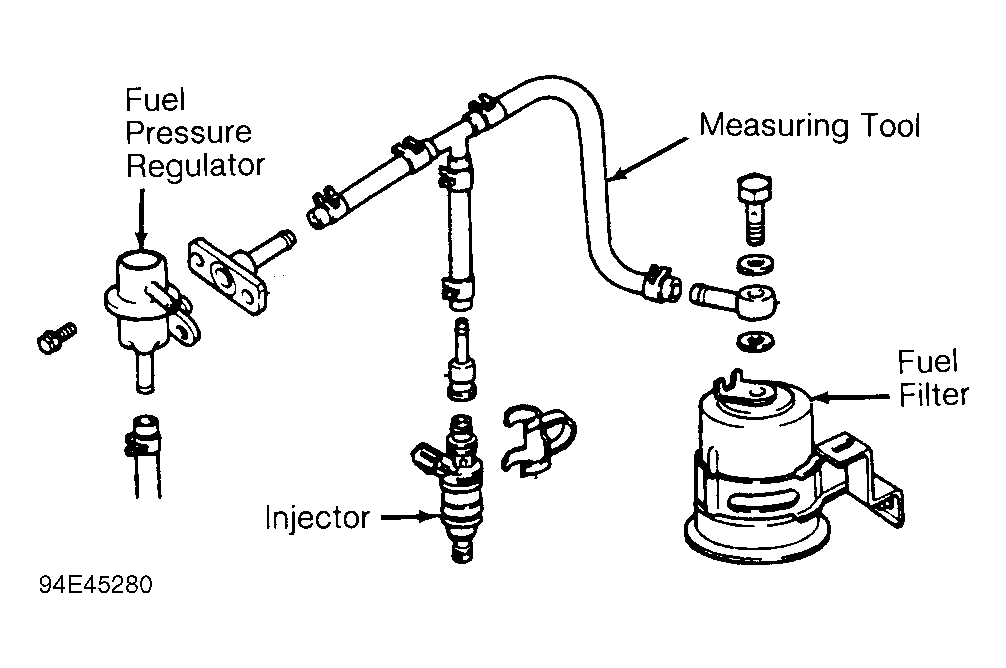 Fuel Pressure Regulator

Measuring Tool

Fuel Filter

Injector

94E45280