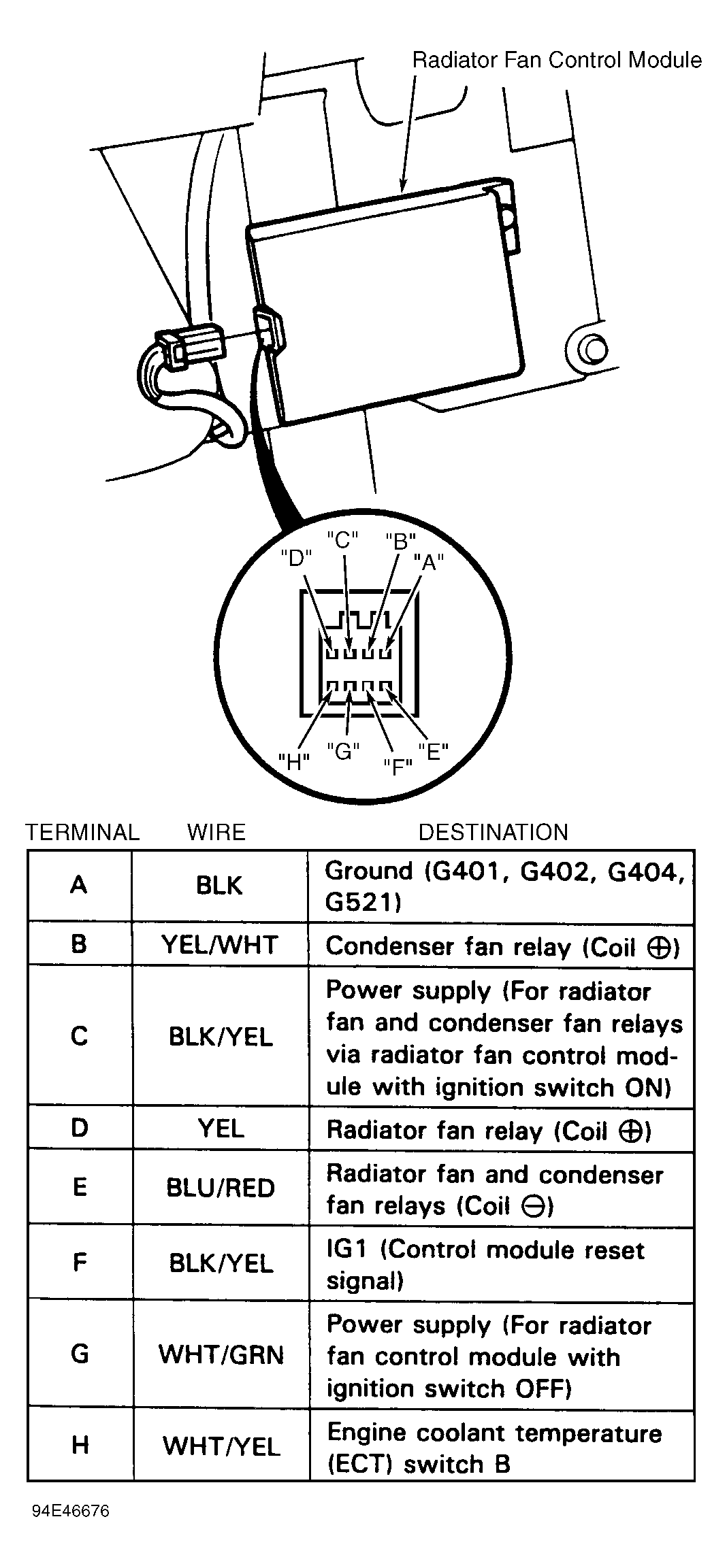 Radiator Fan Control Module

"D" "C" "B" "A"

"H" "G" "F" "E"

| TERMINAL | WIRE | DESTINATION |
|---|---|---|
| A | BLK | Ground (G401, G402, G404, G521) |
| B | YEL/WHT | Condenser fan relay (Coil $\oplus$) |
| C | BLK/YEL | Power supply (For radiator fan and condenser fan relays via radiator fan control module with ignition switch ON) |
| D | YEL | Radiator fan relay (Coil $\oplus$) |
| E | BLU/RED | Radiator fan and condenser fan relays (Coil $\ominus$) |
| F | BLK/YEL | IG1 (Control module reset signal) |
| G | WHT/GRN | Power supply (For radiator fan control module with ignition switch OFF) |
| H | WHT/YEL | Engine coolant temperature (ECT) switch B |

94E46676