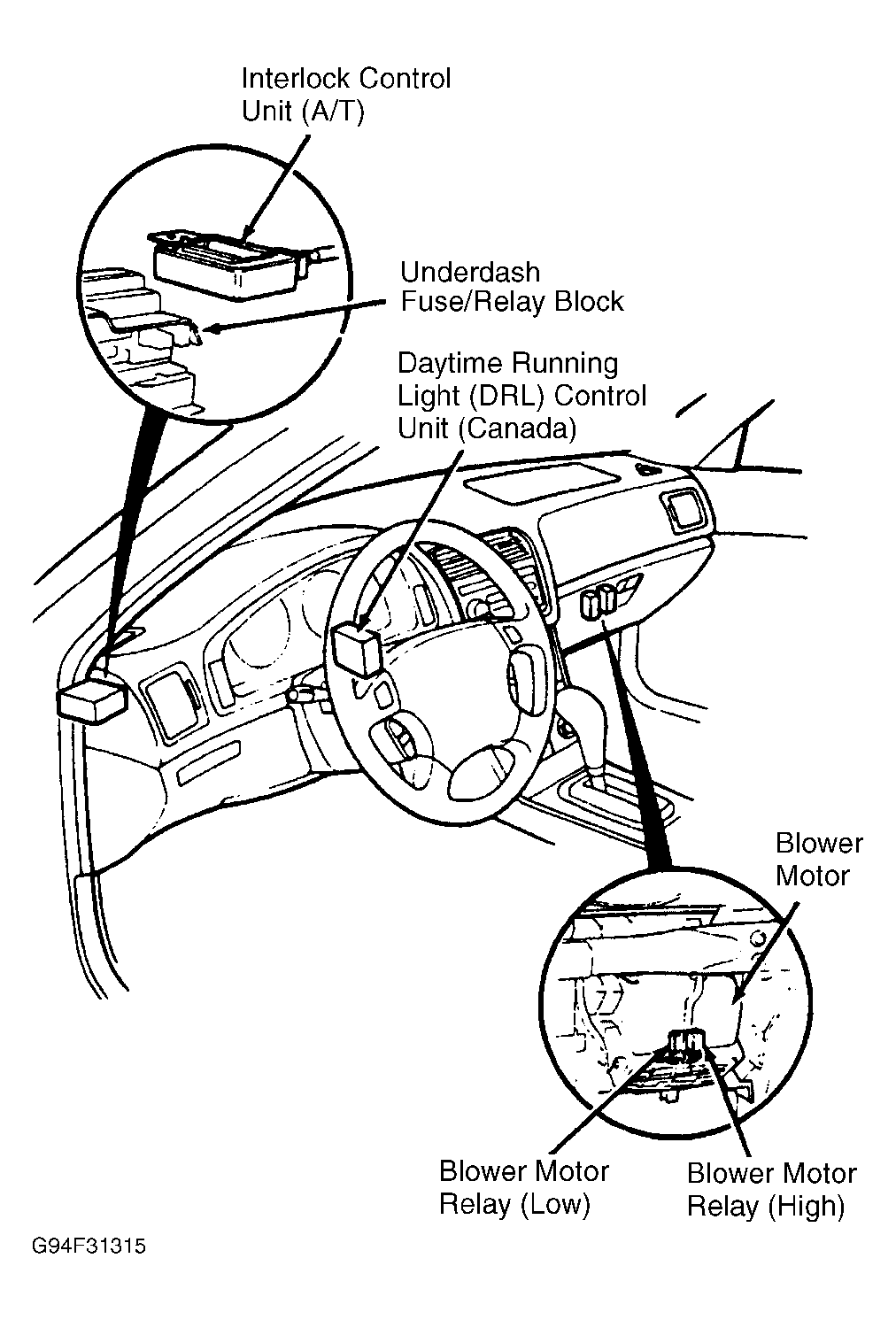 Interlock Control Unit (A/T)

Underdash Fuse/Relay Block

Daytime Running Light (DRL) Control Unit (Canada)

Blower Motor

Blower Motor Relay (Low)

Blower Motor Relay (High)

G94F31315