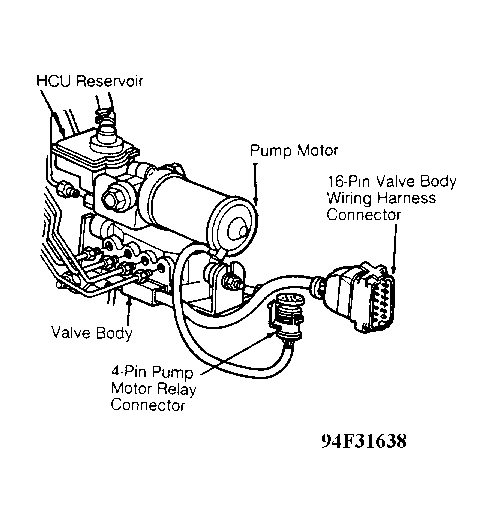 HCU Reservoir

Pump Motor

16-Pin Valve Body Wiring Harness Connector

Valve Body

4-Pin Pump Motor Relay Connector

94F31638