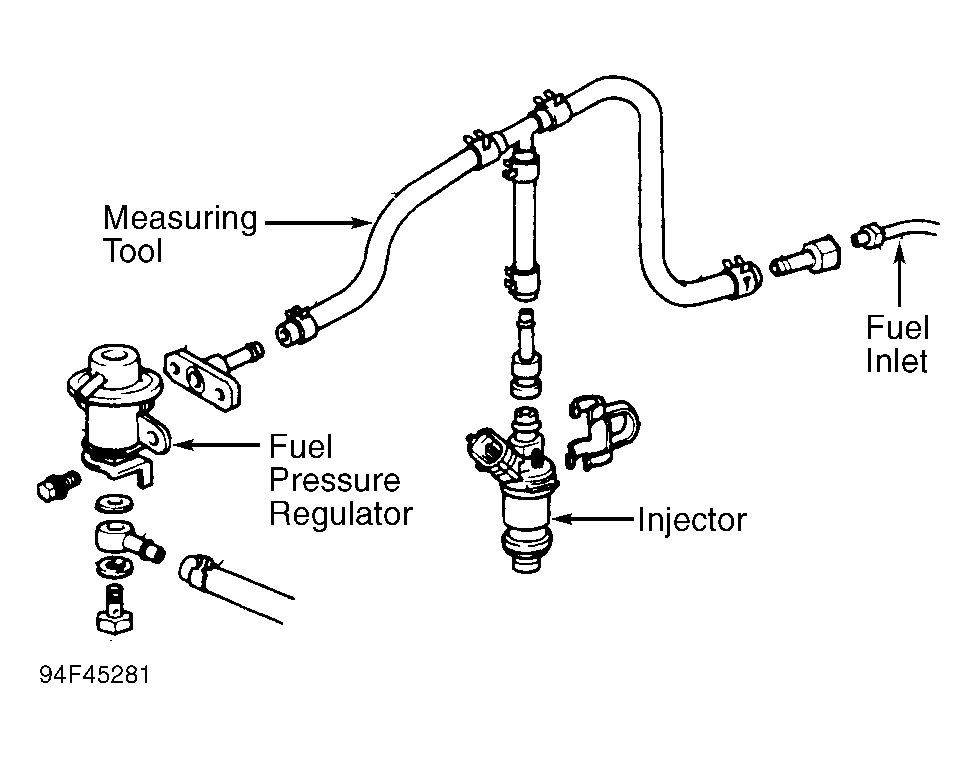 Measuring Tool

Fuel Inlet

Fuel Pressure Regulator

Injector

94F45281