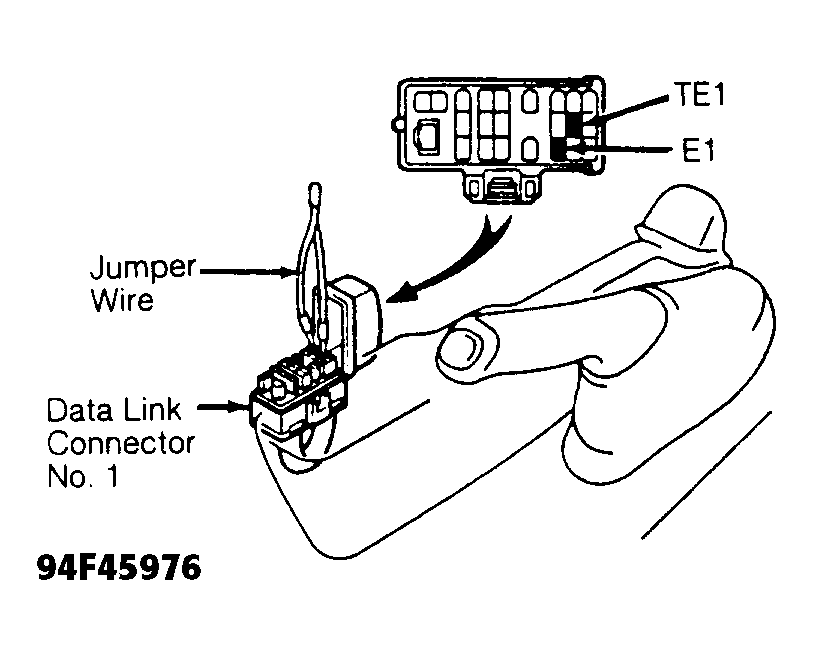 TE1
E1
Jumper Wire
Data Link Connector No. 1
94F45976