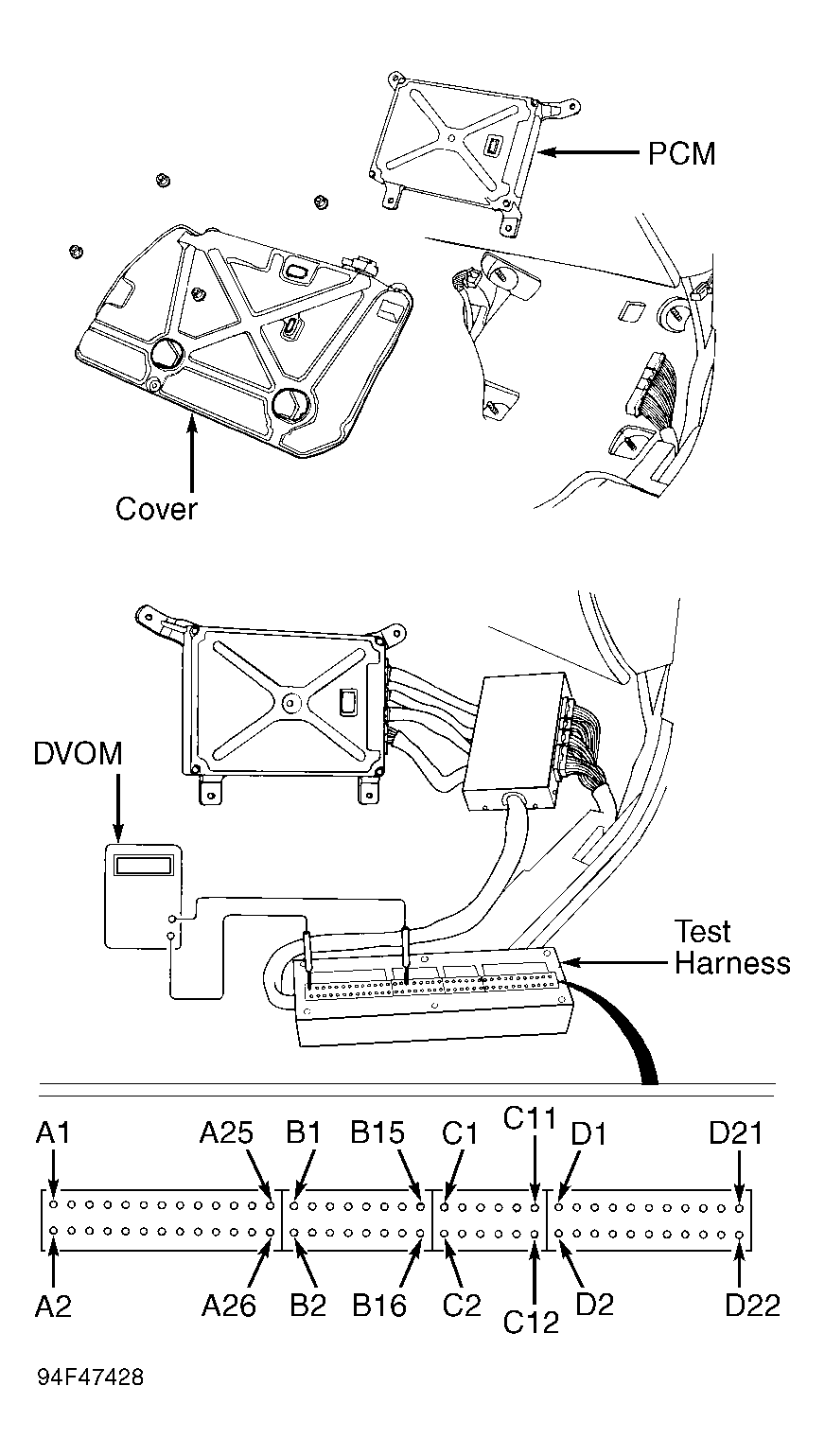 PCM

Cover

DVOM

Test Harness

A1 A25 B1 B15 C1 C11 D1 D21

A2 A26 B2 B16 C2 C12 D2 D22

94F47428