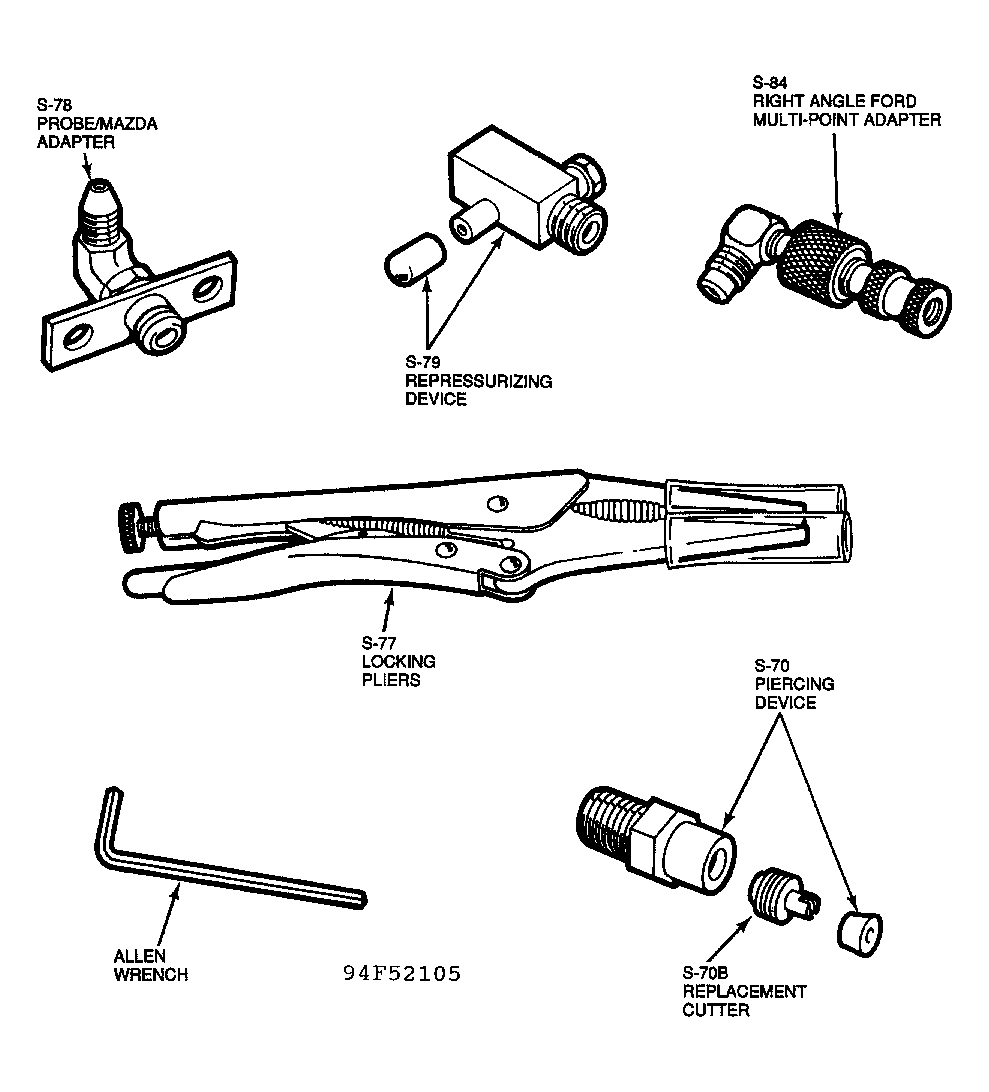 S-78
PROBE/MAZDA
ADAPTER

S-79
REPRESSURIZING
DEVICE

S-84
RIGHT ANGLE FORD
MULTI-POINT ADAPTER

S-77
LOCKING
PLIERS

S-70
PIERCING
DEVICE

ALLEN
WRENCH

94F52105

S-70B
REPLACEMENT
CUTTER