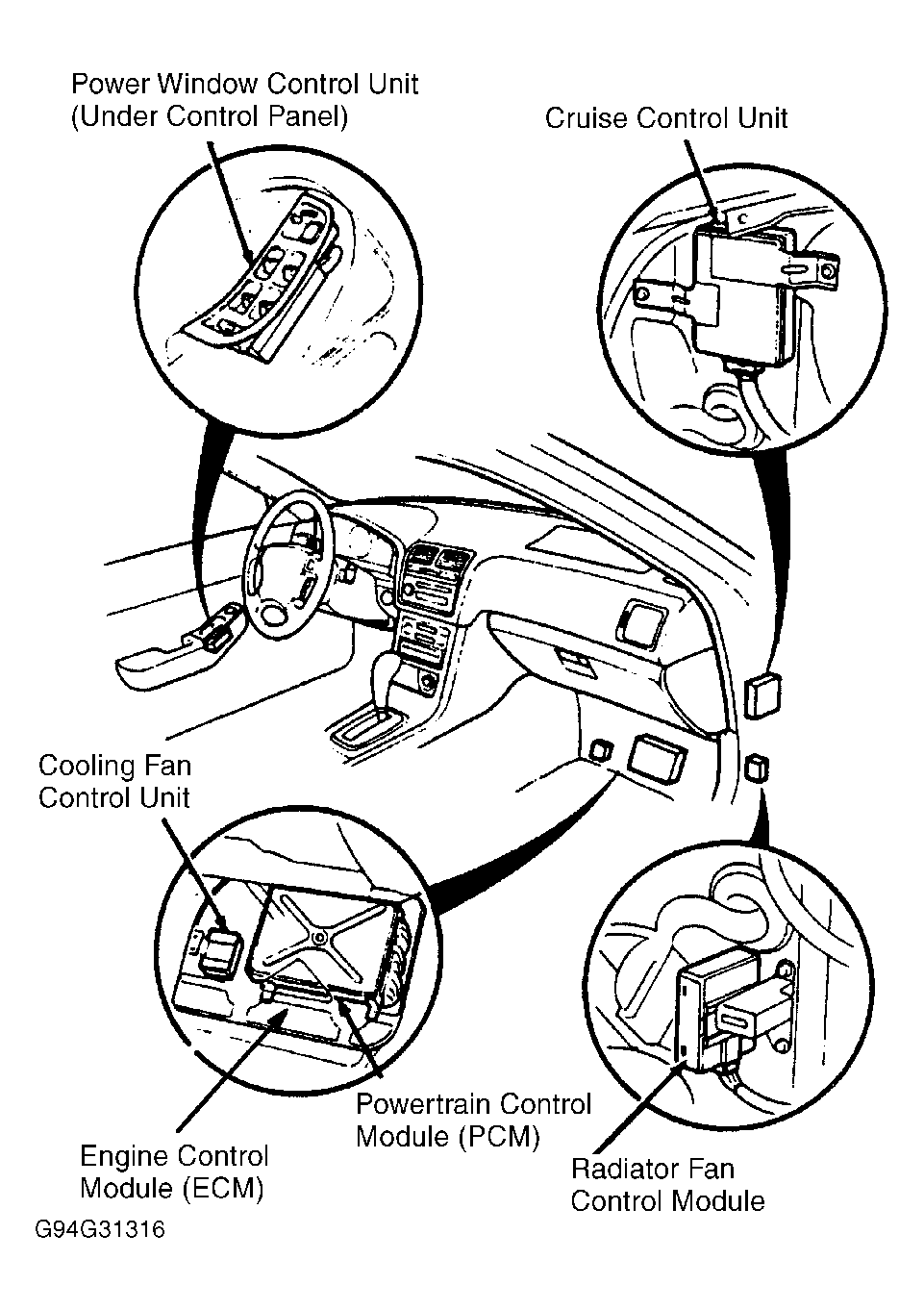 Power Window Control Unit
(Under Control Panel)

Cruise Control Unit

Cooling Fan
Control Unit

Powertrain Control
Module (PCM)

Engine Control
Module (ECM)

Radiator Fan
Control Module

G94G31316