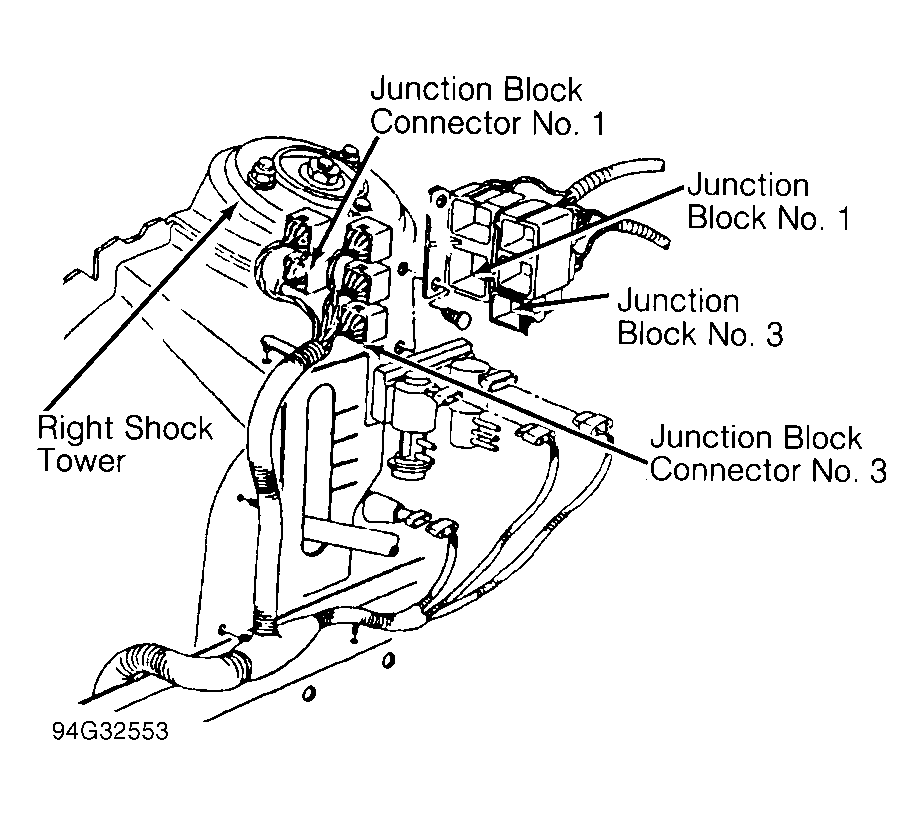 Junction Block Connector No. 1

Junction Block No. 1

Junction Block No. 3

Right Shock Tower

Junction Block Connector No. 3

94G32553