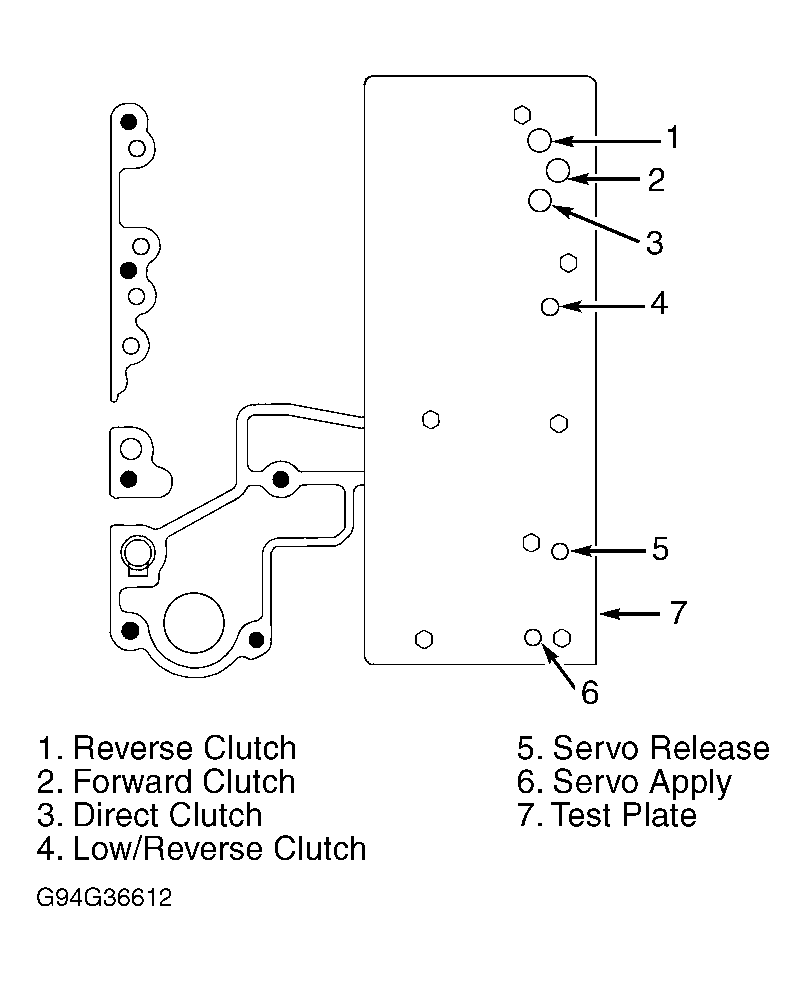 1
2
3
4
5
7
6

1. Reverse Clutch
2. Forward Clutch
3. Direct Clutch
4. Low/Reverse Clutch

5. Servo Release
6. Servo Apply
7. Test Plate

G94G36612