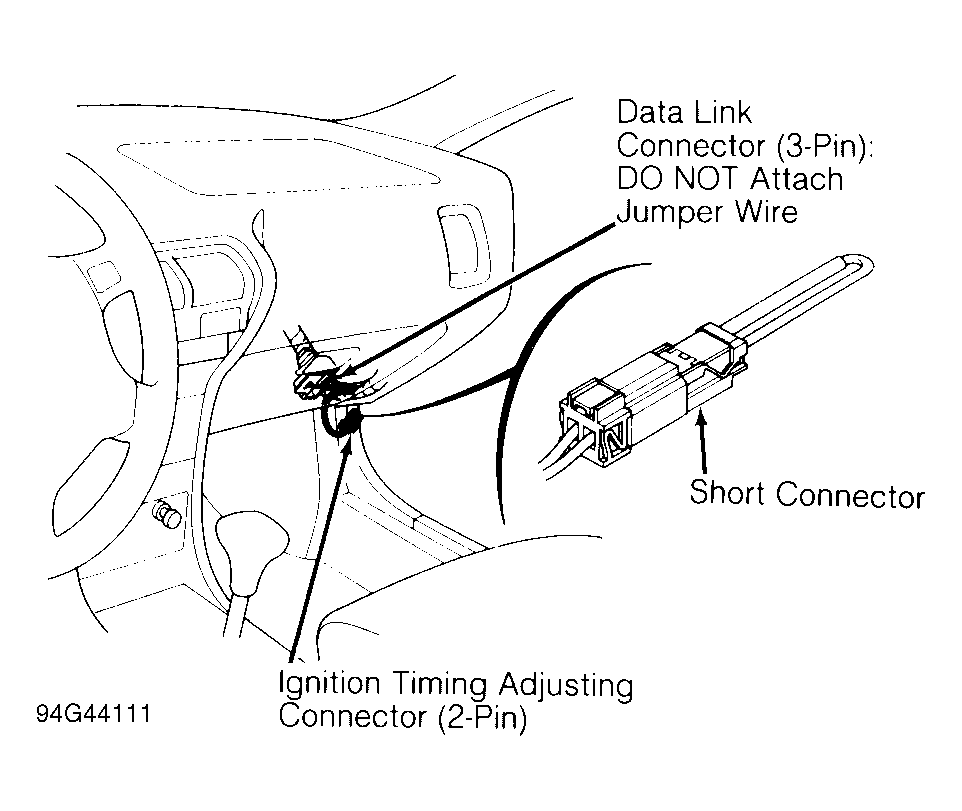 Data Link Connector (3-Pin): DO NOT Attach Jumper Wire

Short Connector

Ignition Timing Adjusting Connector (2-Pin)

94G44111