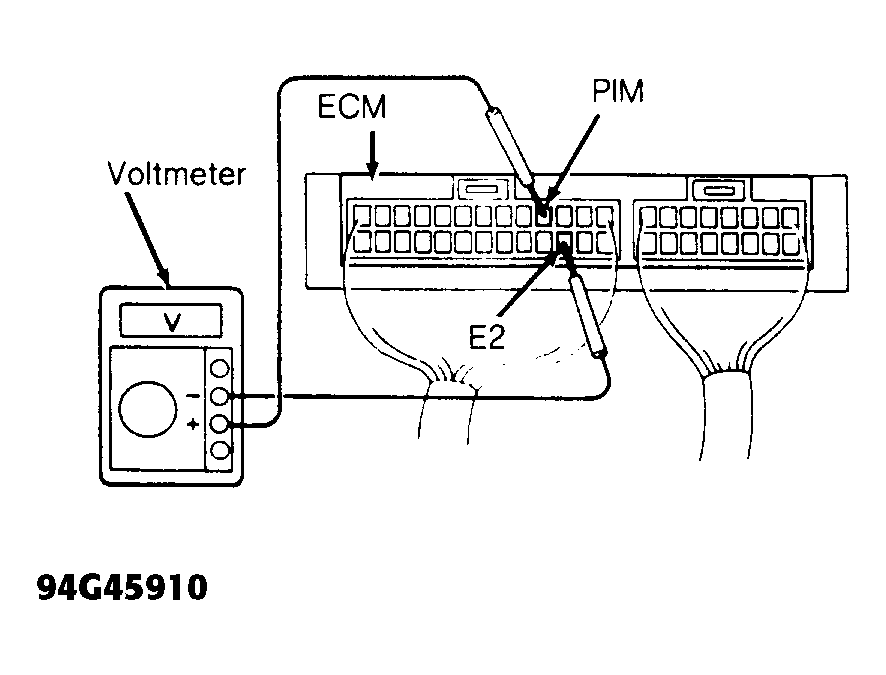 ECM
PIM
Voltmeter
V
−
+
E2
94G45910