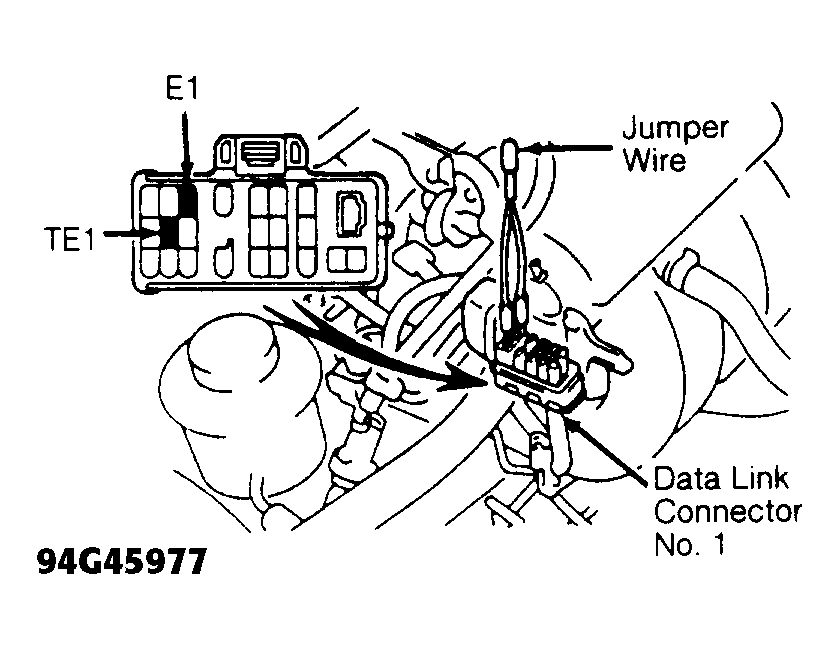 E1

TE1

Jumper Wire

Data Link Connector No. 1

94G45977