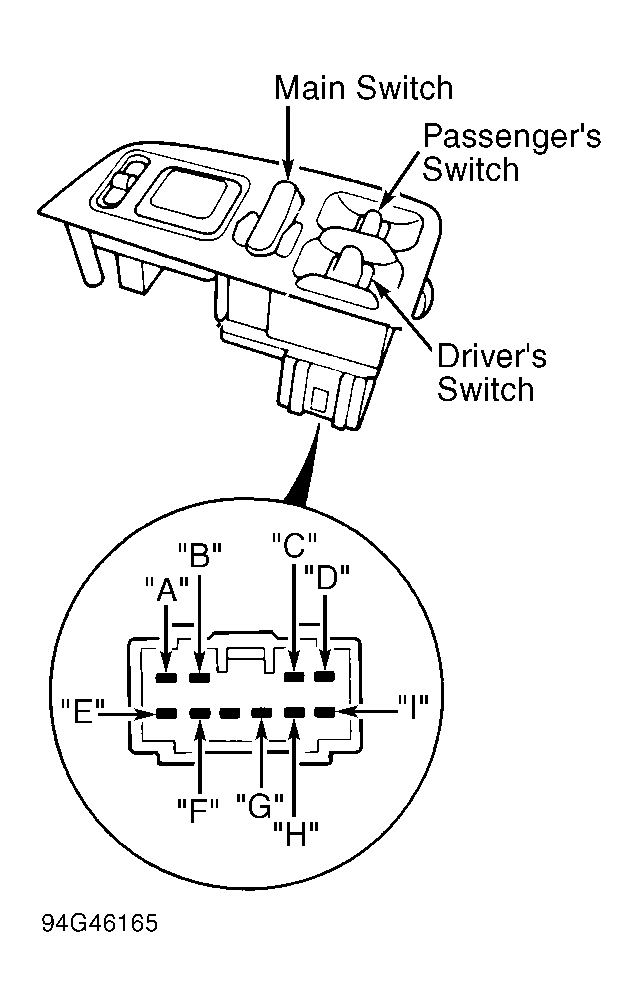 Main Switch

Passenger's Switch

Driver's Switch

"B"

"C"

"A"

"D"

"E"

"I"

"F"

"G"

"H"

94G46165