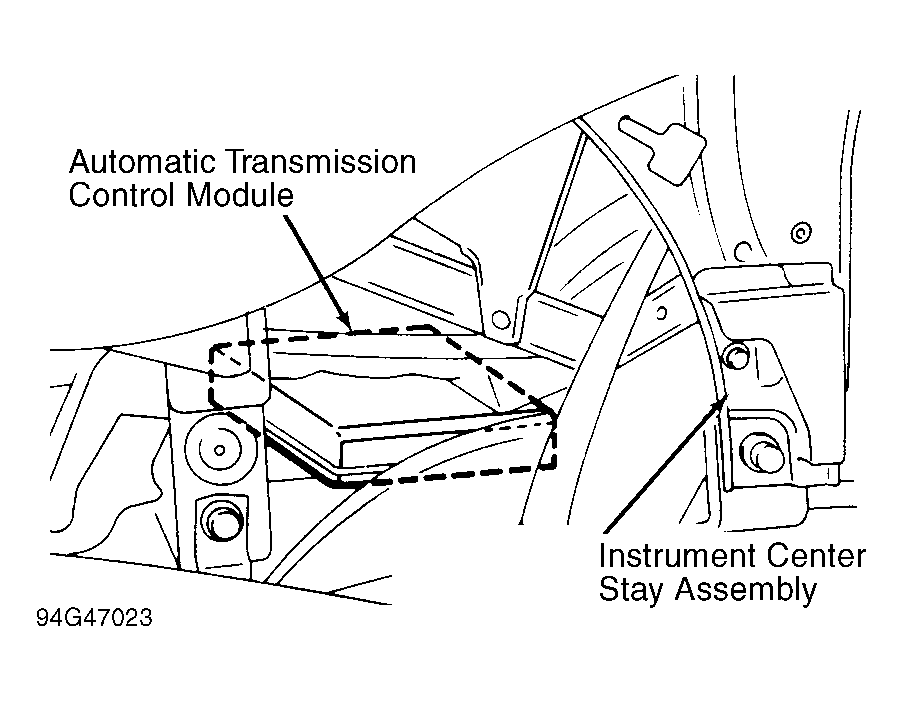 Automatic Transmission Control Module

Instrument Center Stay Assembly

94G47023