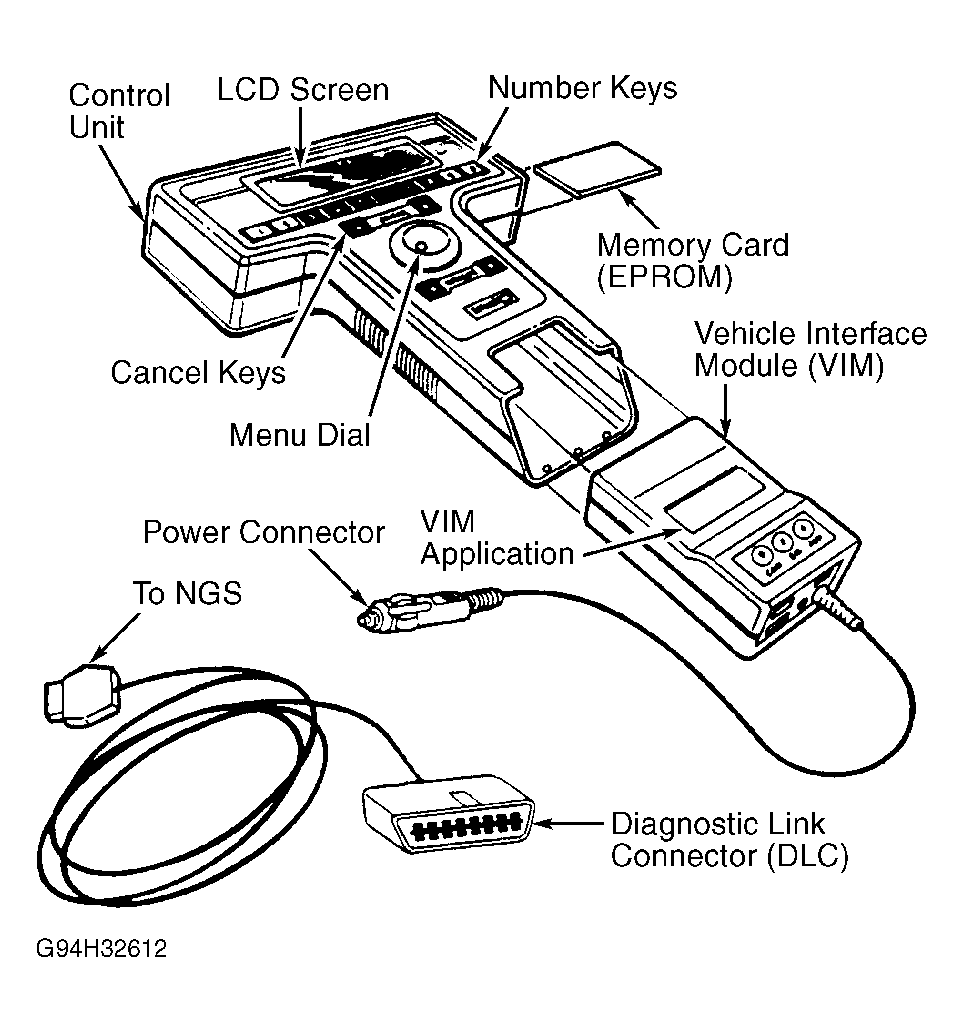 Control Unit

LCD Screen

Number Keys

Memory Card (EPROM)

Vehicle Interface Module (VIM)

Cancel Keys

Menu Dial

Power Connector

VIM Application

To NGS

Diagnostic Link Connector (DLC)

G94H32612