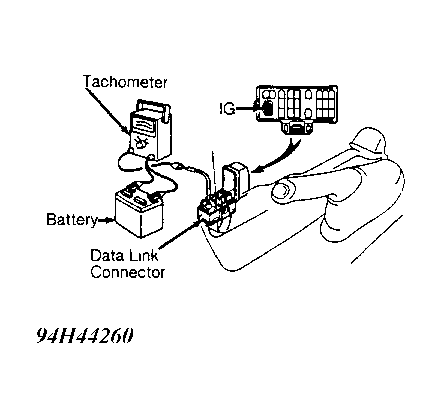 Tachometer

IG

Battery

Data Link Connector

94H44260