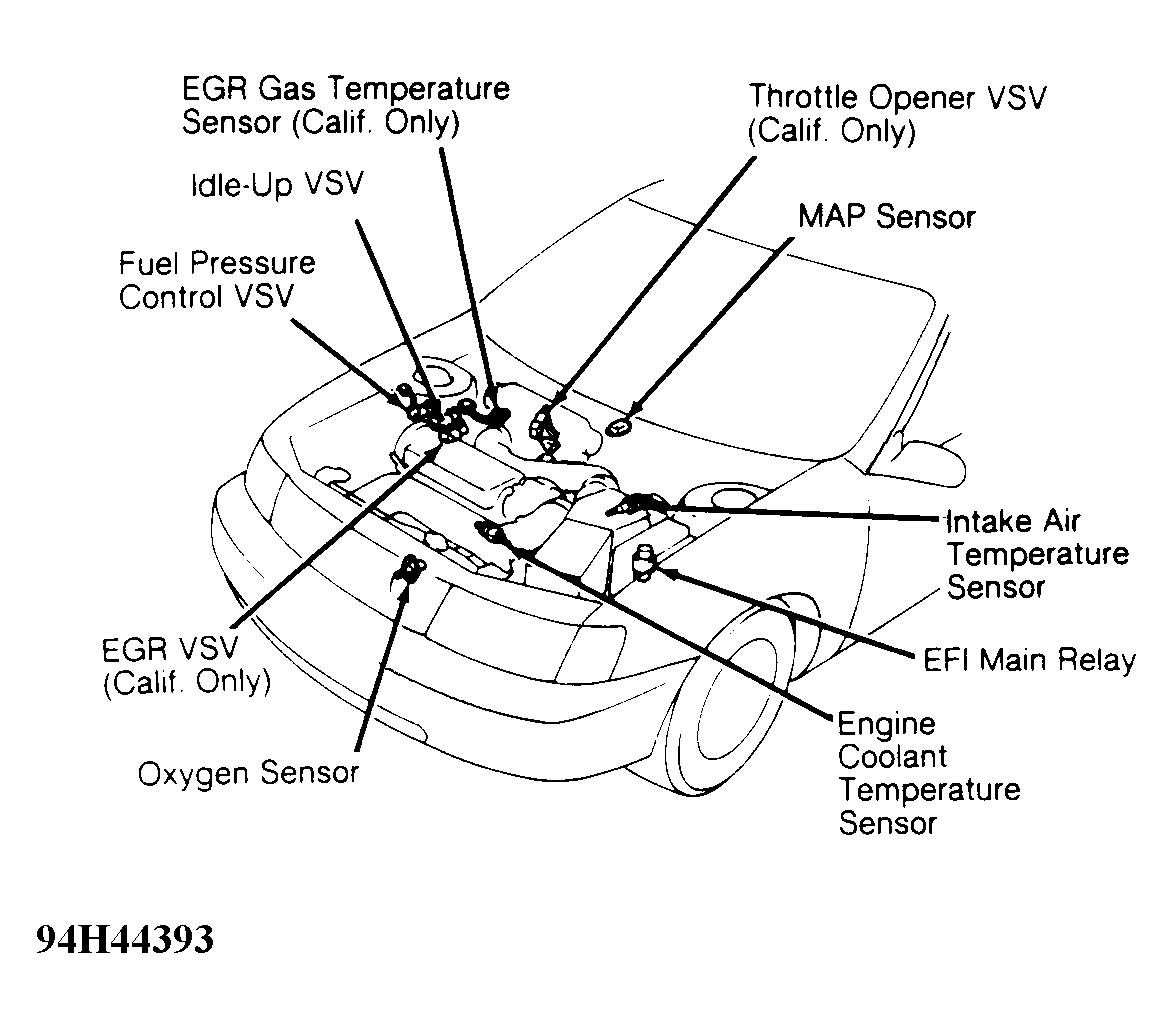 EGR Gas Temperature Sensor (Calif. Only)

Throttle Opener VSV (Calif. Only)

Idle-Up VSV

MAP Sensor

Fuel Pressure Control VSV

Intake Air Temperature Sensor

EFI Main Relay

EGR VSV (Calif. Only)

Engine Coolant Temperature Sensor

Oxygen Sensor

94H44393