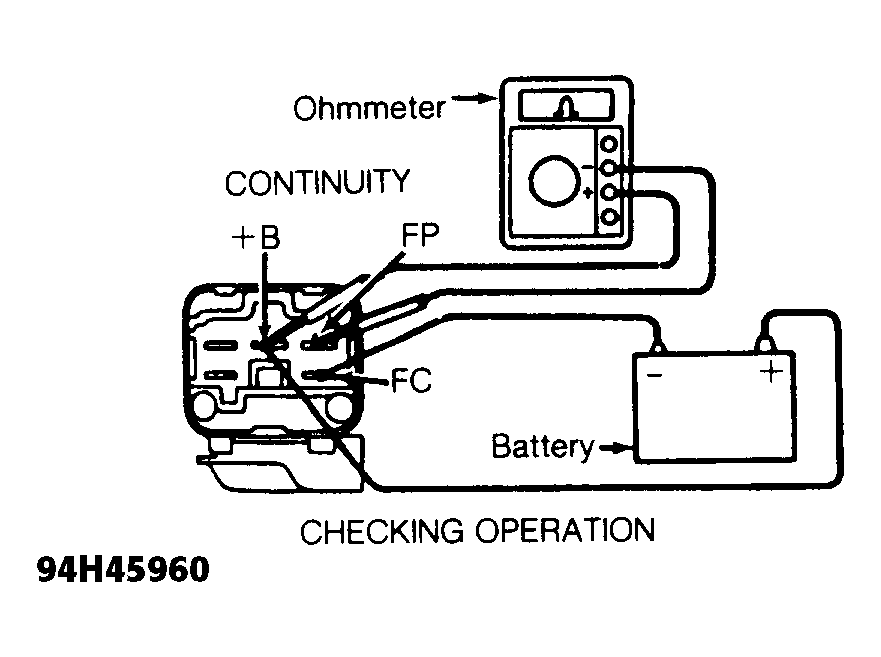 Ohmmeter

CONTINUITY

+B

FP

FC

−

+

−

+

Battery

CHECKING OPERATION

94H45960