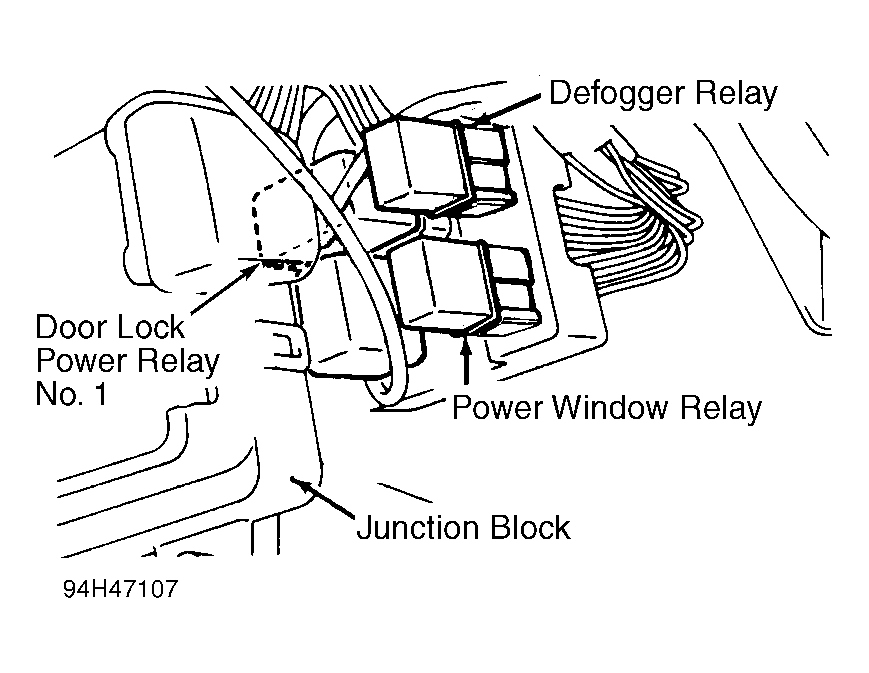 Defogger Relay

Door Lock Power Relay No. 1

Power Window Relay

Junction Block

94H47107