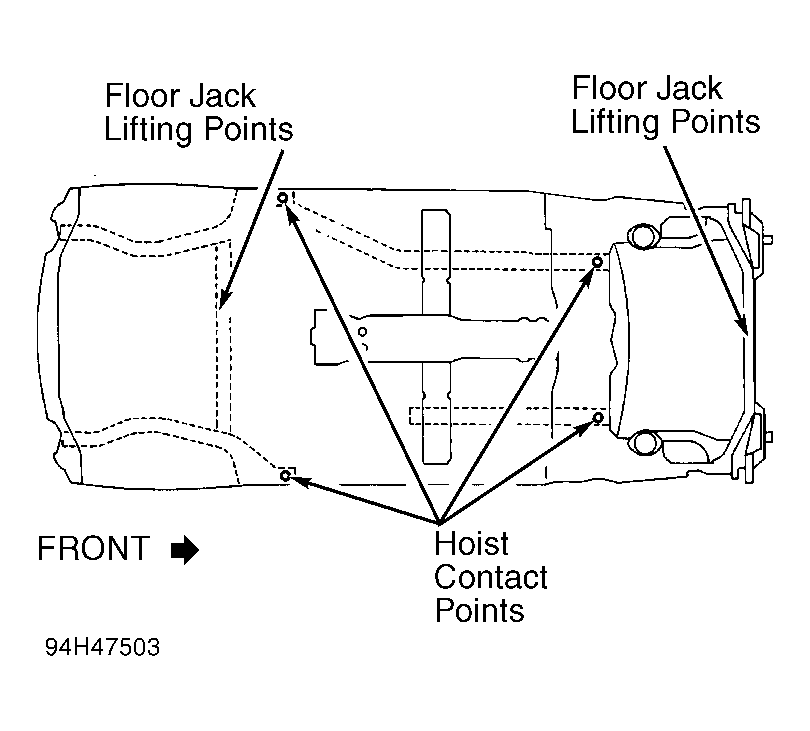 Floor Jack Lifting Points

Floor Jack Lifting Points

FRONT

Hoist Contact Points

94H47503