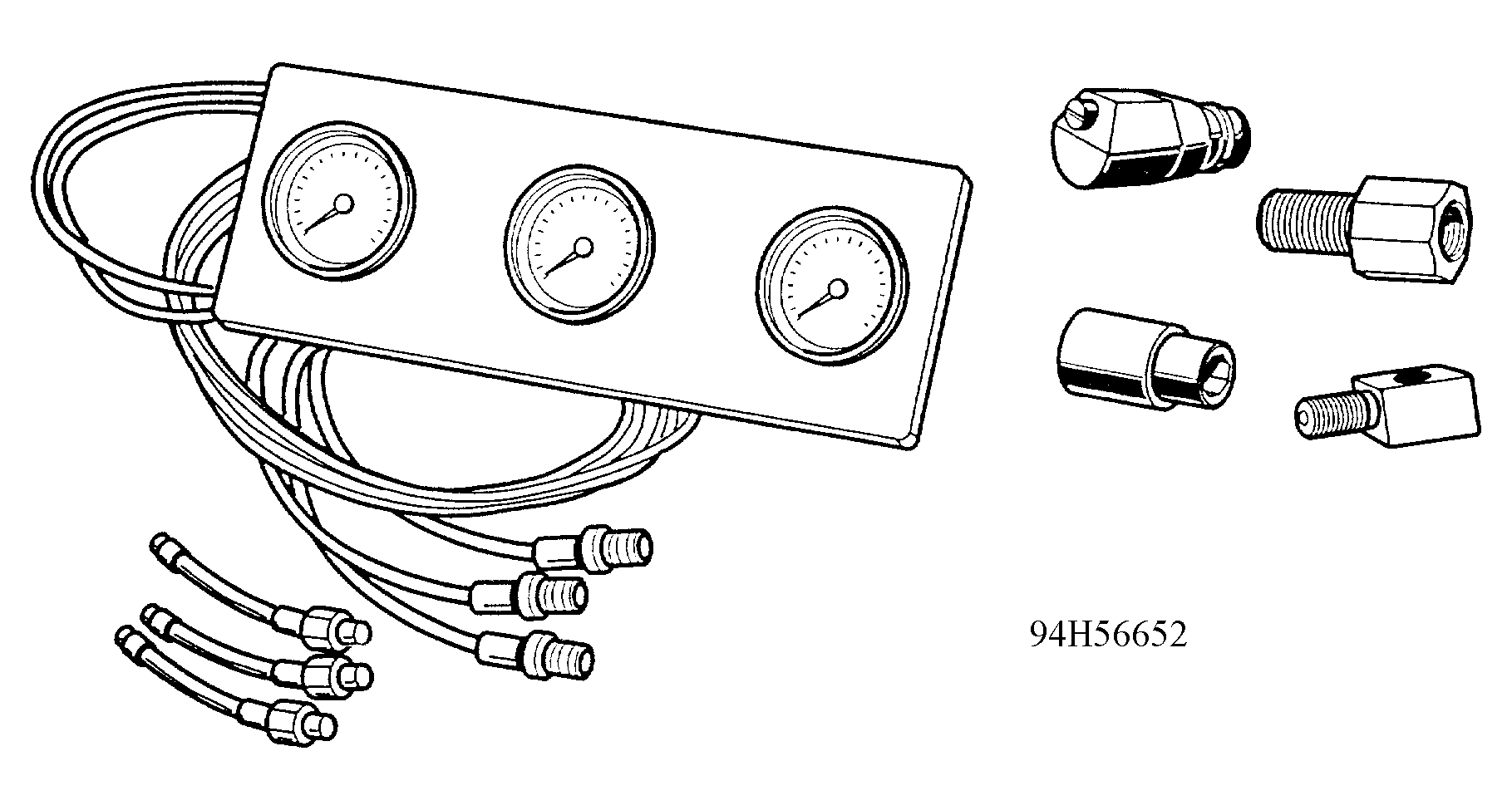 94H56652