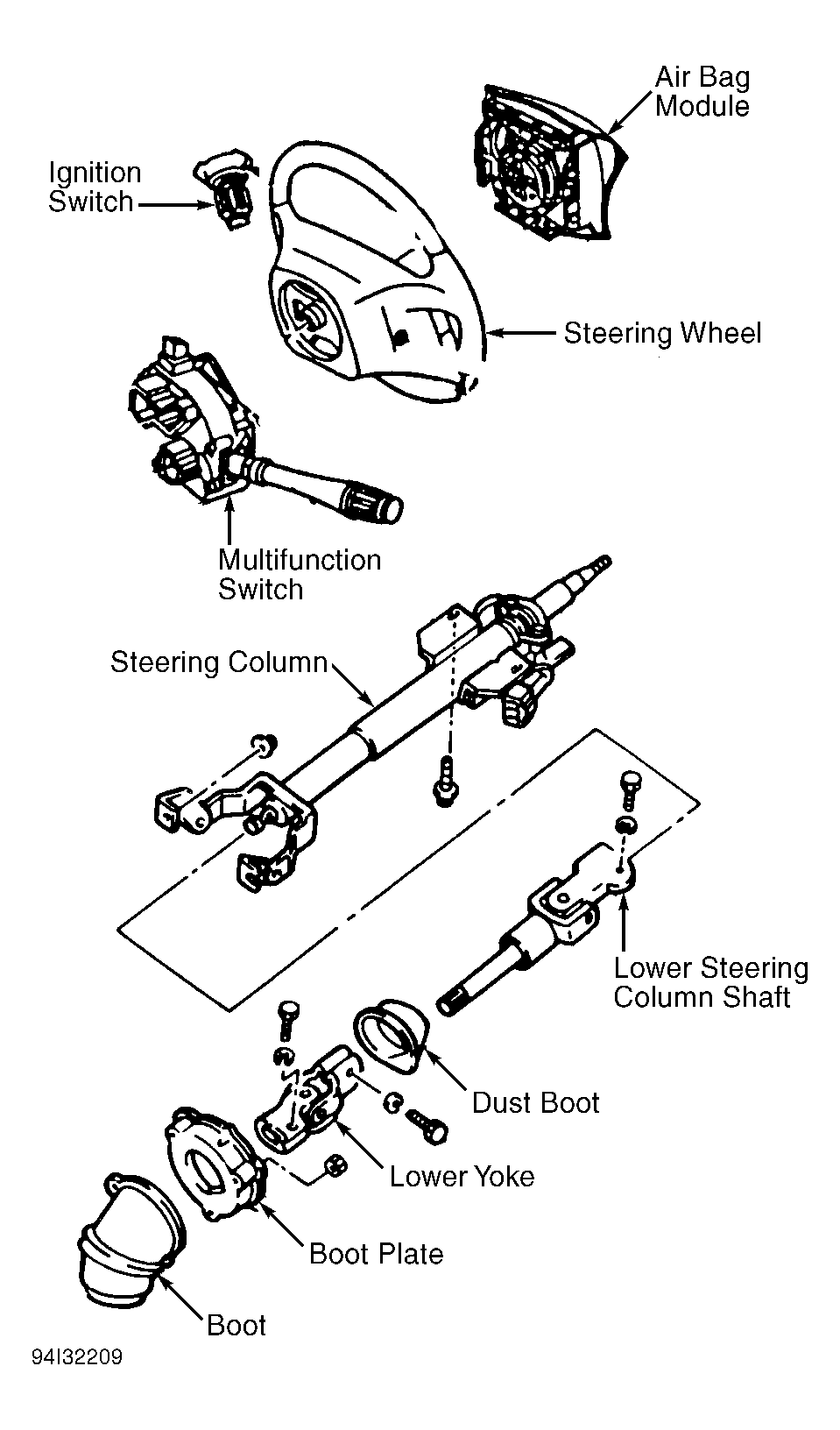 Air Bag Module

Ignition Switch

Steering Wheel

Multifunction Switch

Steering Column

Lower Steering Column Shaft

Dust Boot

Lower Yoke

Boot Plate

Boot

94I32209