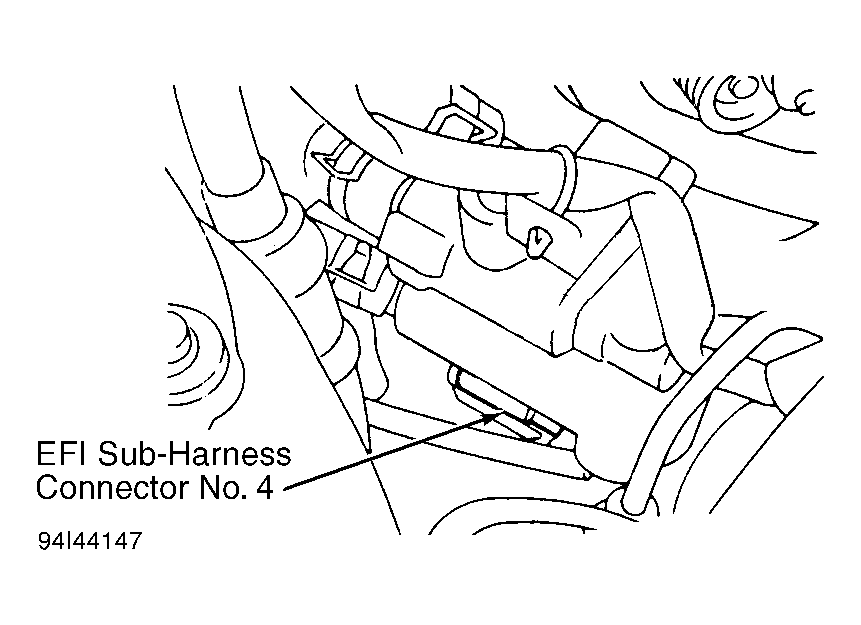 EFI Sub-Harness Connector No. 4

94I44147