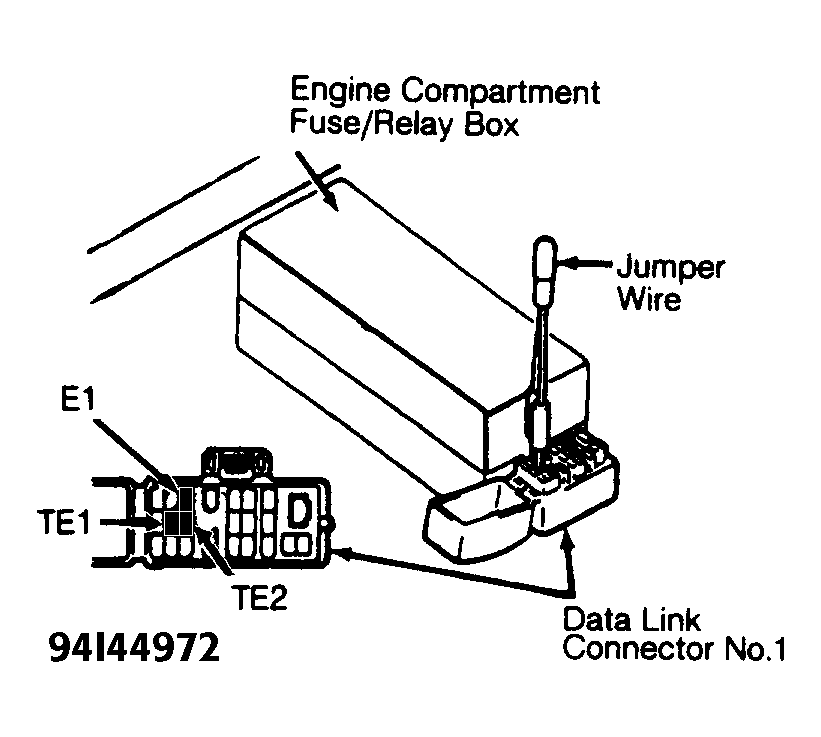 Engine Compartment Fuse/Relay Box

Jumper Wire

E1

TE1

D

TE2

Data Link Connector No.1

94I44972