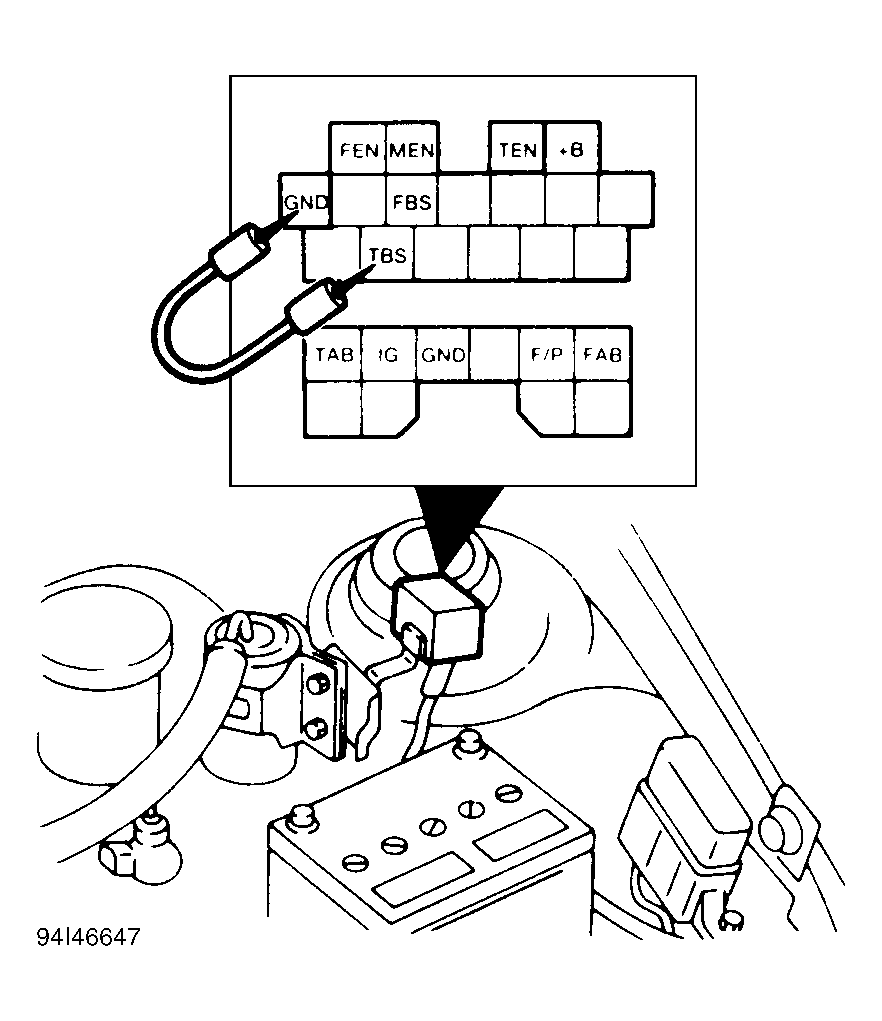 FEN MEN TEN +B
GND FBS
TBS
TAB IG GND F/P FAB
94I46647