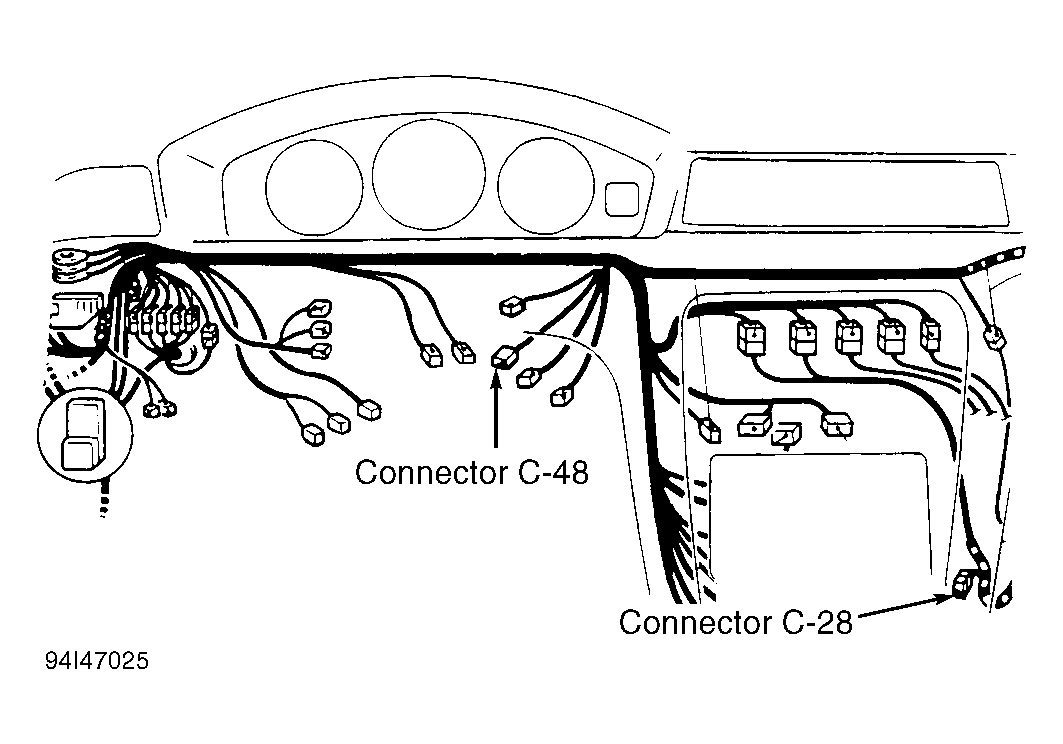 Connector C-48

Connector C-28

94I47025