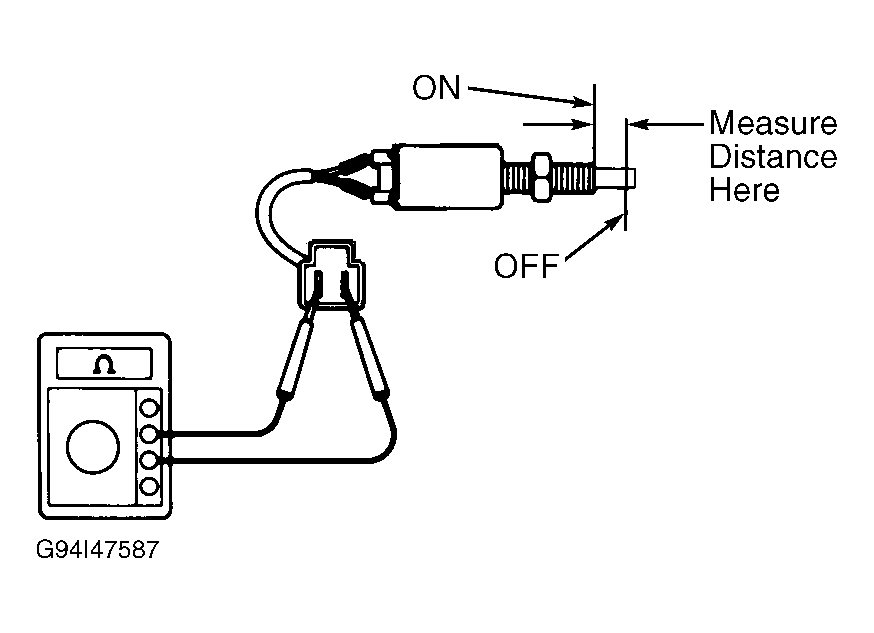 ON

Measure Distance Here

OFF

Ω

G94I47587