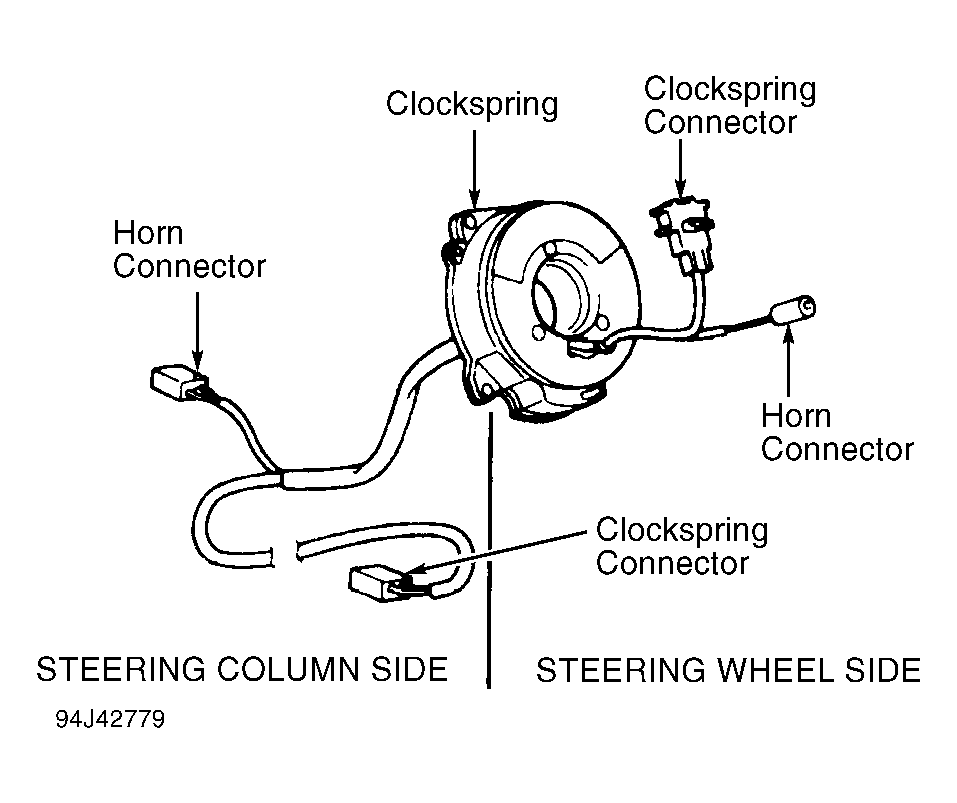 Clockspring

Clockspring Connector

Horn Connector

Horn Connector

Clockspring Connector

STEERING COLUMN SIDE

STEERING WHEEL SIDE

94J42779