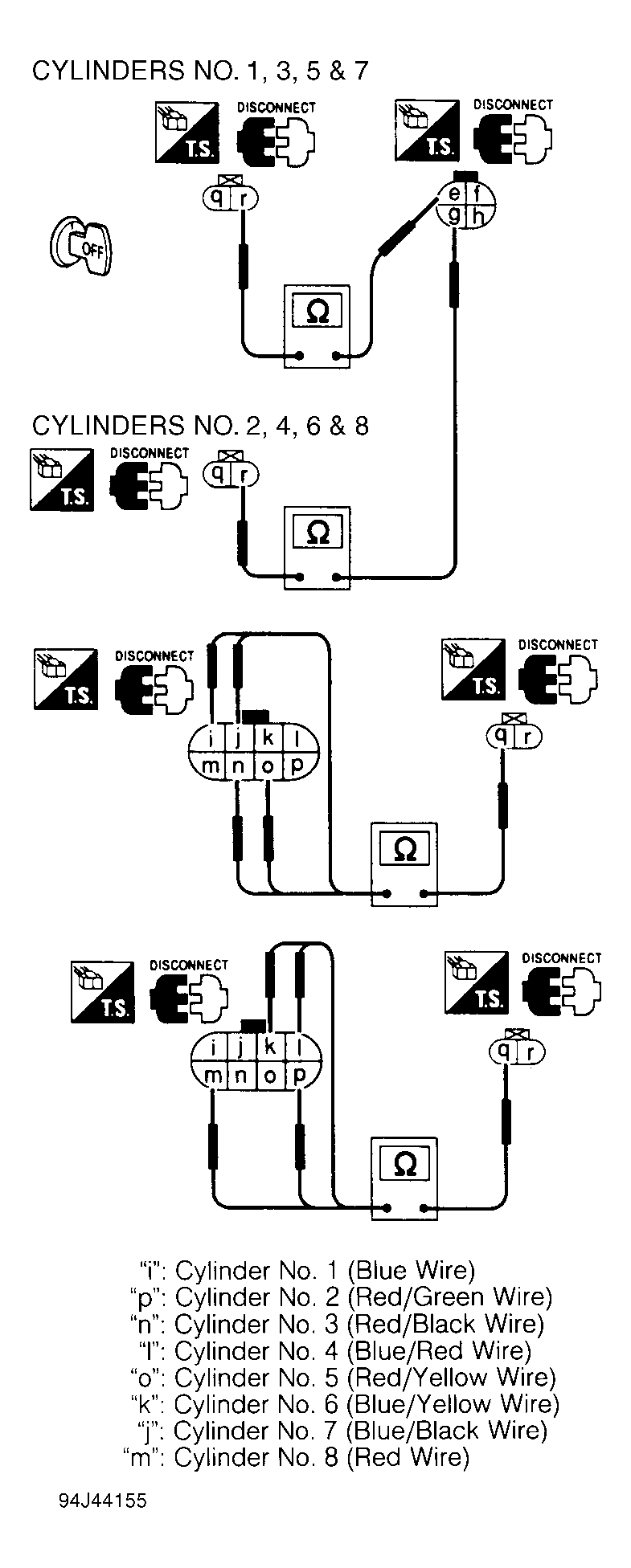 CYLINDERS NO. 1, 3, 5 & 7

T.S.

DISCONNECT

T.S.

DISCONNECT

q r

e f
g h

OFF

Ω

CYLINDERS NO. 2, 4, 6 & 8

T.S.

DISCONNECT

q r

Ω

T.S.

DISCONNECT

T.S.

DISCONNECT

i j k l
m n o p

q r

Ω

T.S.

DISCONNECT

T.S.

DISCONNECT

i j k l
m n o p

q r

Ω

"i": Cylinder No. 1 (Blue Wire)
"p": Cylinder No. 2 (Red/Green Wire)
"n": Cylinder No. 3 (Red/Black Wire)
"l": Cylinder No. 4 (Blue/Red Wire)
"o": Cylinder No. 5 (Red/Yellow Wire)
"k": Cylinder No. 6 (Blue/Yellow Wire)
"j": Cylinder No. 7 (Blue/Black Wire)
"m": Cylinder No. 8 (Red Wire)

94J44155