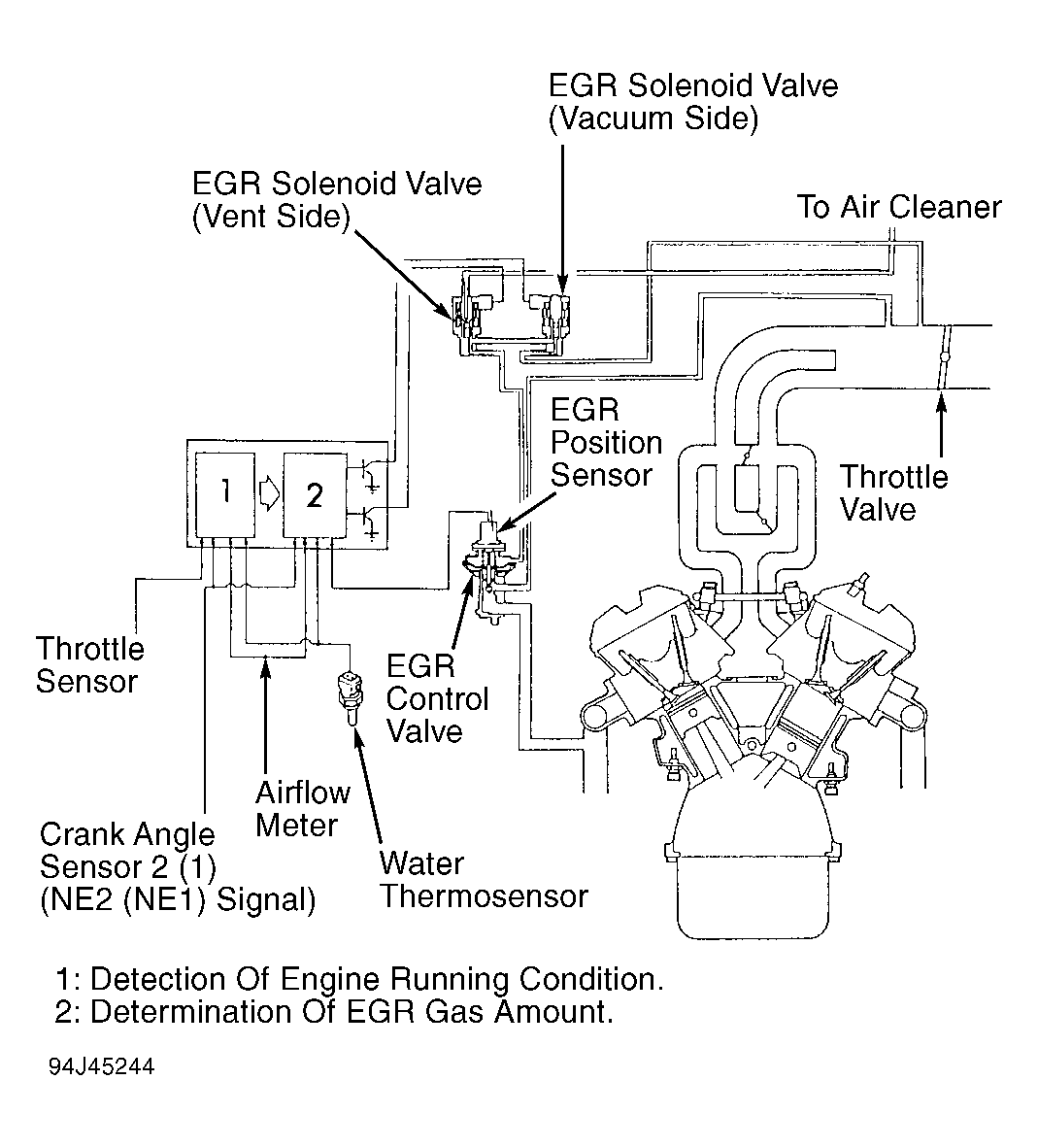 EGR Solenoid Valve (Vacuum Side)

EGR Solenoid Valve (Vent Side)

To Air Cleaner

EGR Position Sensor

Throttle Valve

1

2

Throttle Sensor

EGR Control Valve

Airflow Meter

Crank Angle Sensor 2 (1) (NE2 (NE1) Signal)

Water Thermosensor

1: Detection Of Engine Running Condition.
2: Determination Of EGR Gas Amount.

94J45244