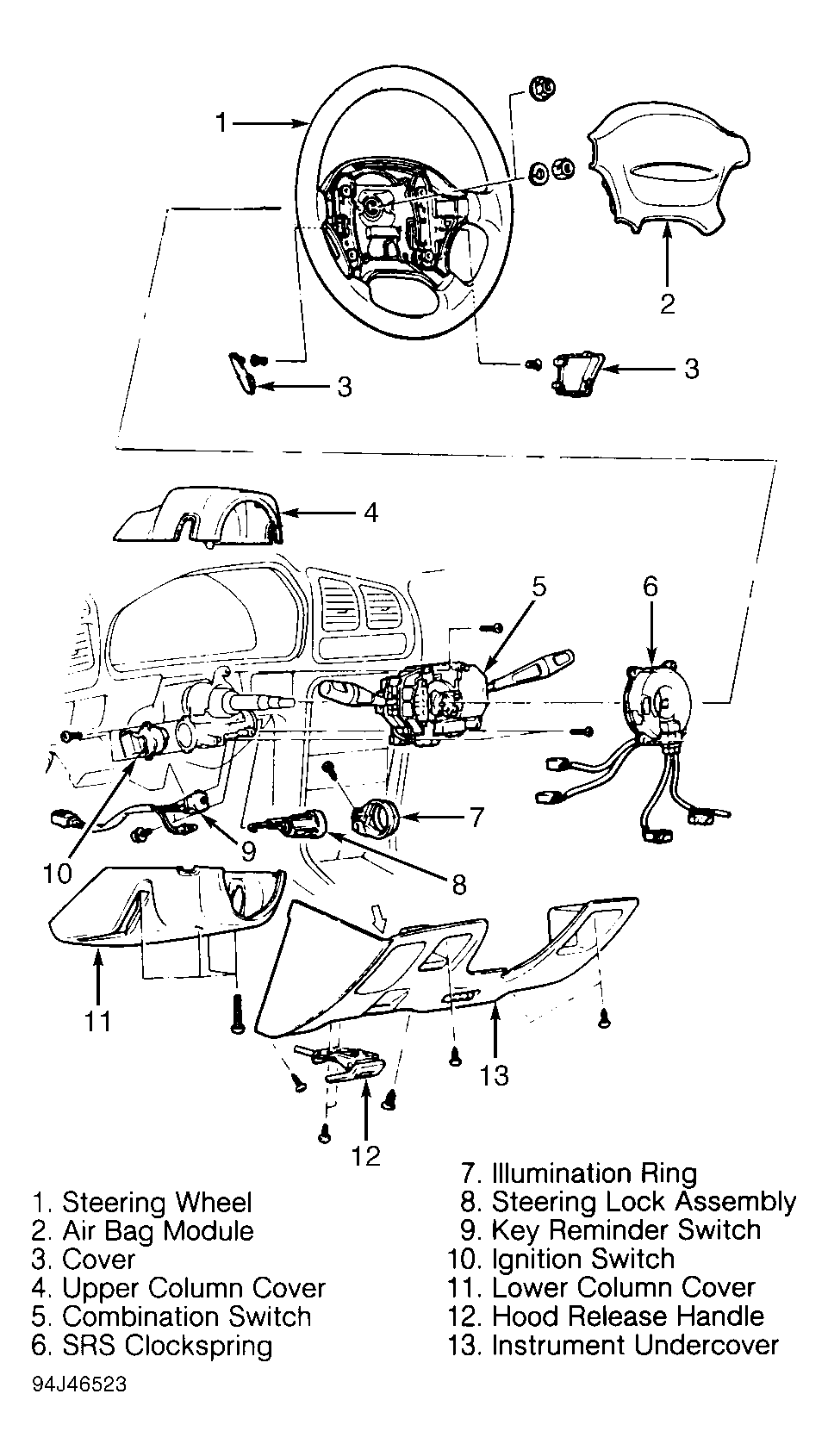 1
2
3
3
4
5
6
7
8
9
10
11
12
13

1. Steering Wheel
2. Air Bag Module
3. Cover
4. Upper Column Cover
5. Combination Switch
6. SRS Clockspring

7. Illumination Ring
8. Steering Lock Assembly
9. Key Reminder Switch
10. Ignition Switch
11. Lower Column Cover
12. Hood Release Handle
13. Instrument Undercover

94J46523