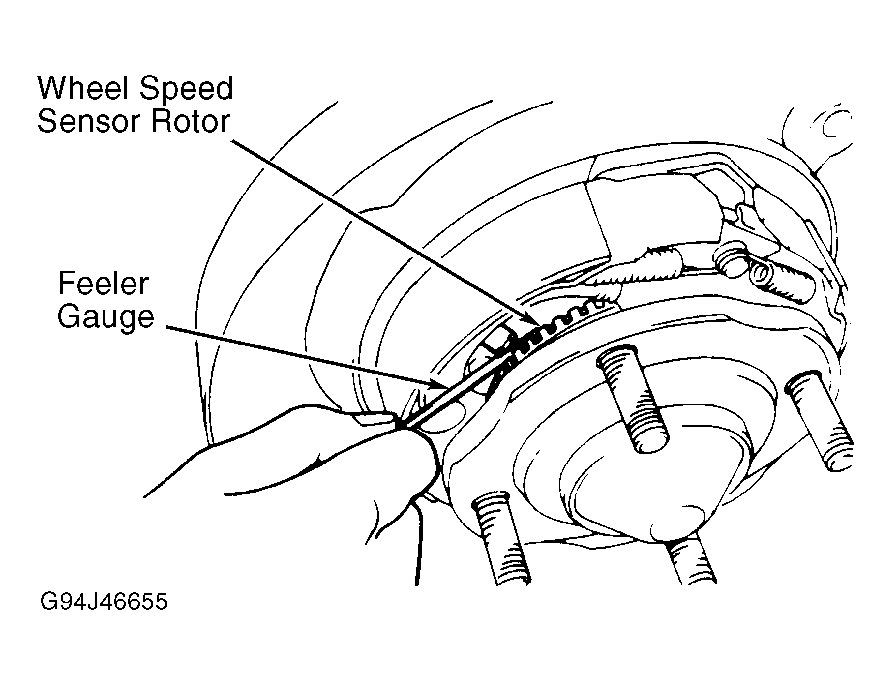 Wheel Speed Sensor Rotor

Feeler Gauge

G94J46655