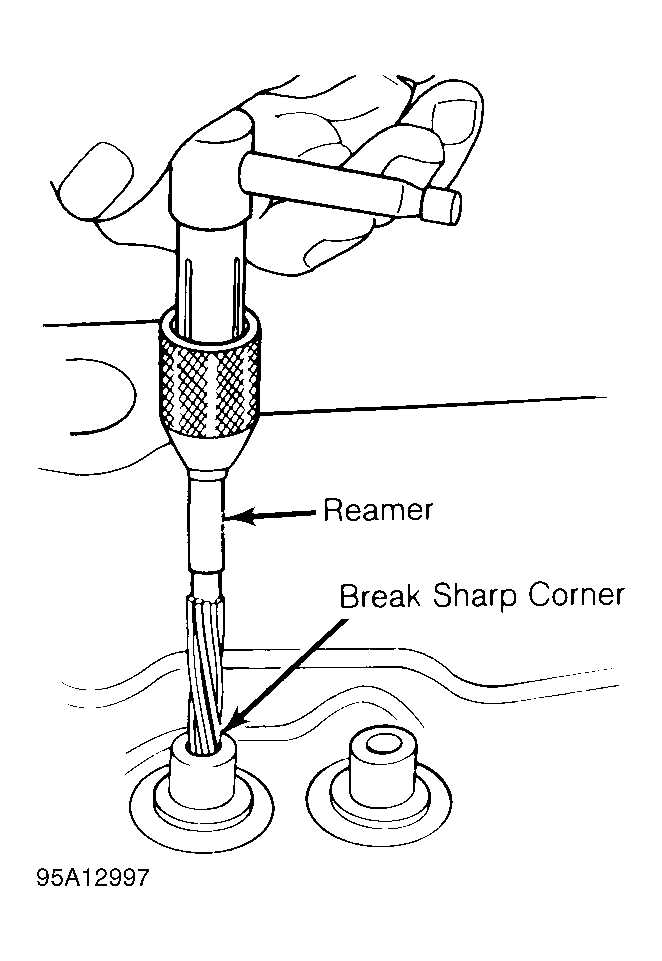 Reamer

Break Sharp Corner

95A12997