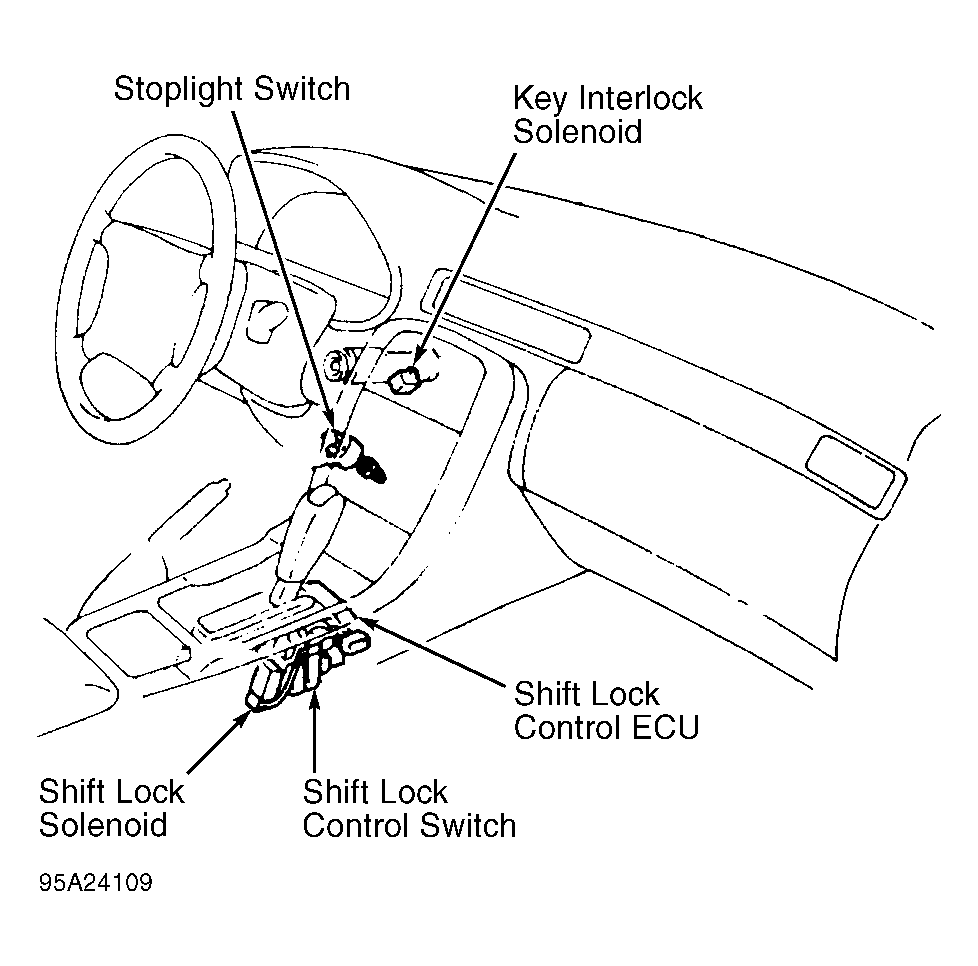 Stoplight Switch

Key Interlock Solenoid

Shift Lock Control ECU

Shift Lock Solenoid

Shift Lock Control Switch

95A24109