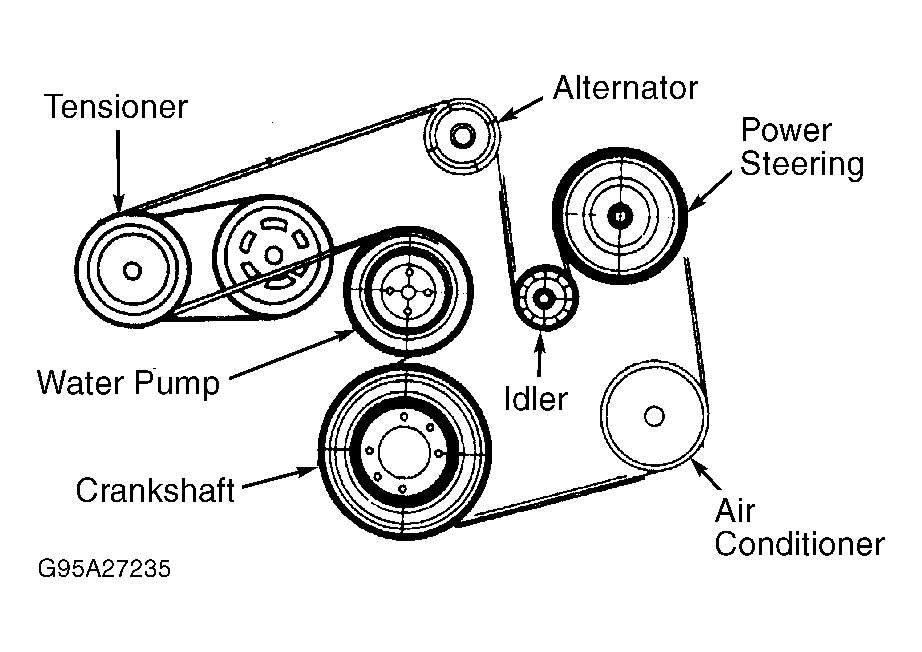 Tensioner

Alternator

Power Steering

Water Pump

Idler

Crankshaft

Air Conditioner

G95A27235