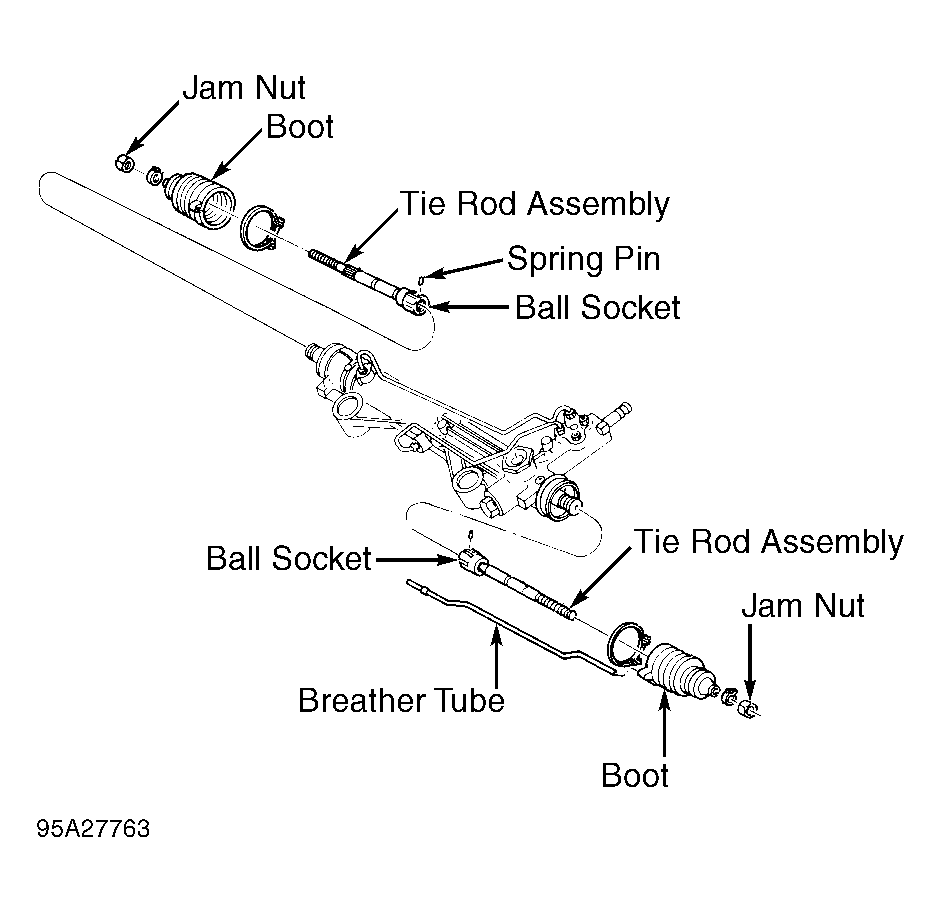 Jam Nut
Boot
Tie Rod Assembly
Spring Pin
Ball Socket
Ball Socket
Tie Rod Assembly
Jam Nut
Breather Tube
Boot
95A27763