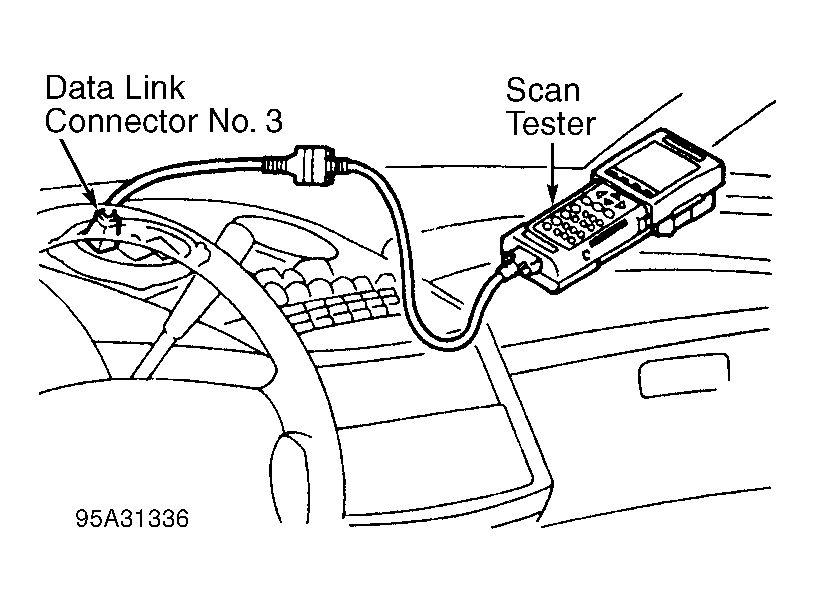 Data Link
Connector No. 3

Scan
Tester

95A31336