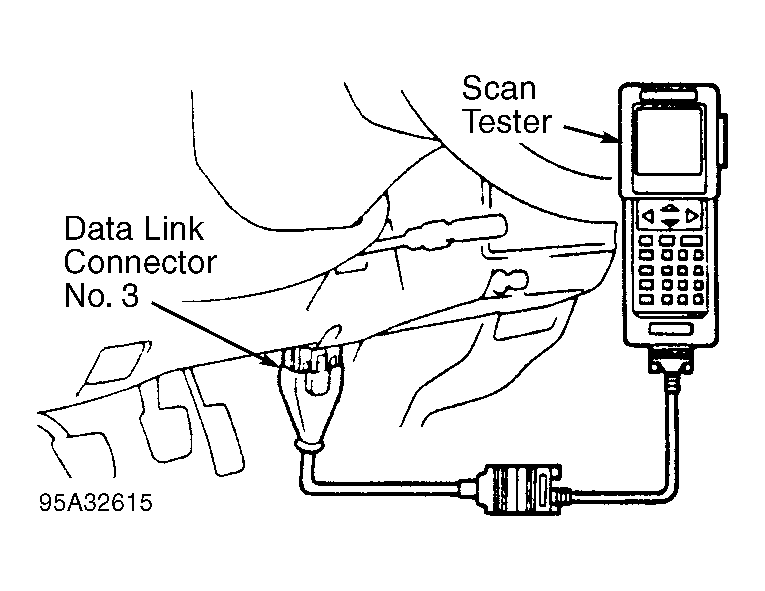 Scan Tester

Data Link Connector No. 3

95A32615