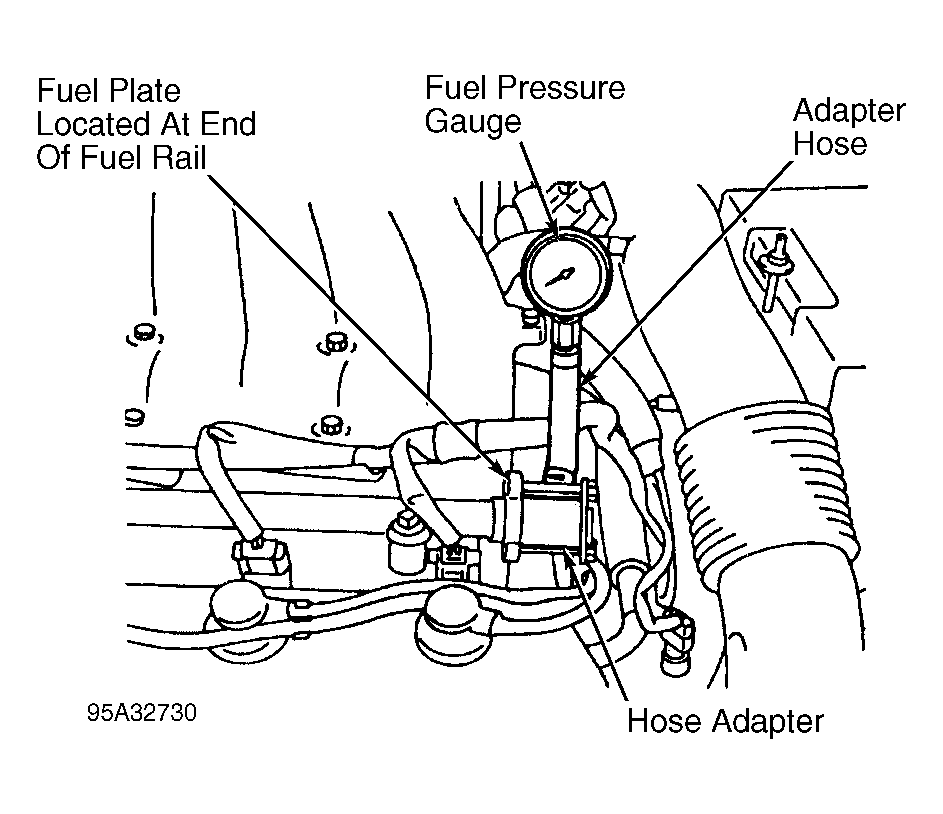 Fuel Plate Located At End Of Fuel Rail

Fuel Pressure Gauge

Adapter Hose

95A32730

Hose Adapter