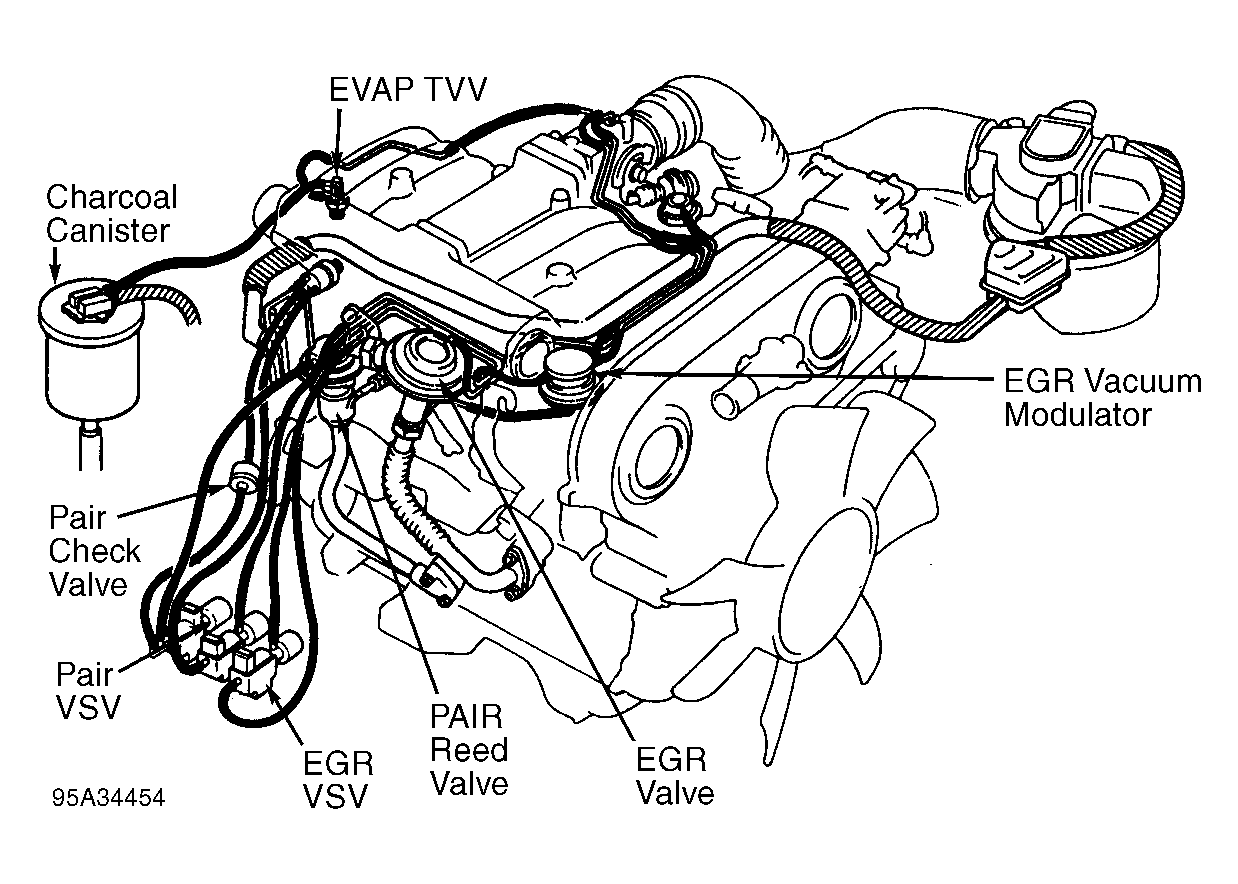 EVAP TVV

Charcoal Canister

EGR Vacuum Modulator

Pair Check Valve

Pair VSV

EGR VSV

PAIR Reed Valve

EGR Valve

95A34454