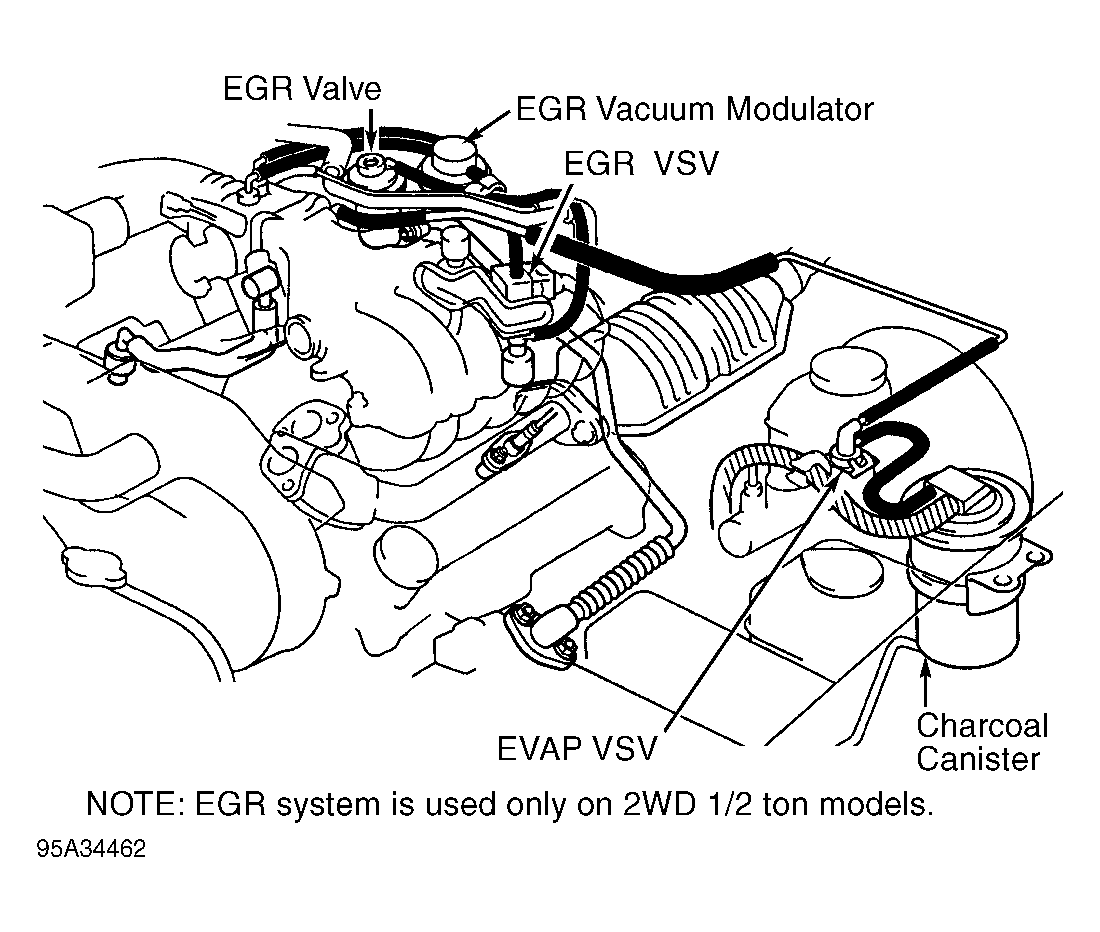 EGR Valve

EGR Vacuum Modulator

EGR VSV

EVAP VSV

Charcoal Canister

NOTE: EGR system is used only on 2WD 1/2 ton models.

95A34462