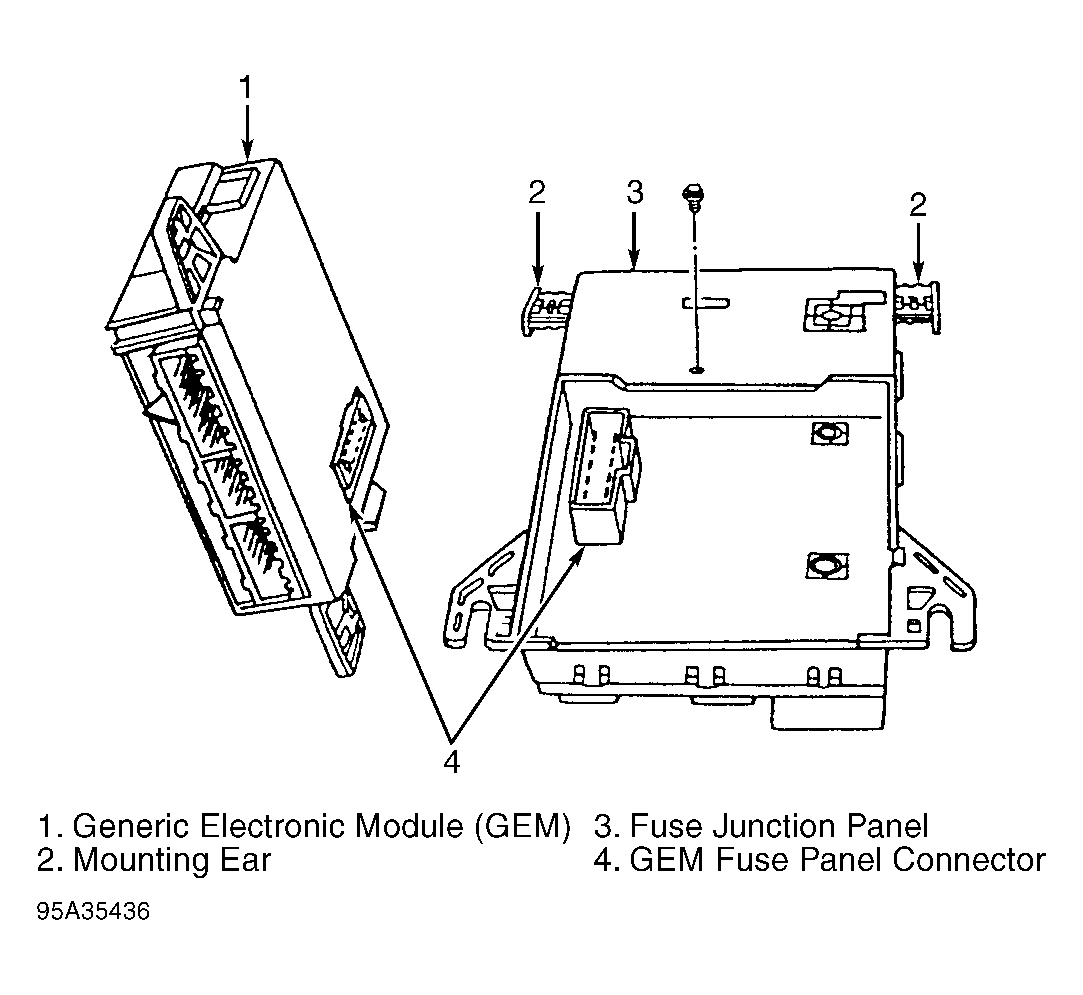 1

2

3

2

4

1. Generic Electronic Module (GEM)
2. Mounting Ear

3. Fuse Junction Panel
4. GEM Fuse Panel Connector

95A35436