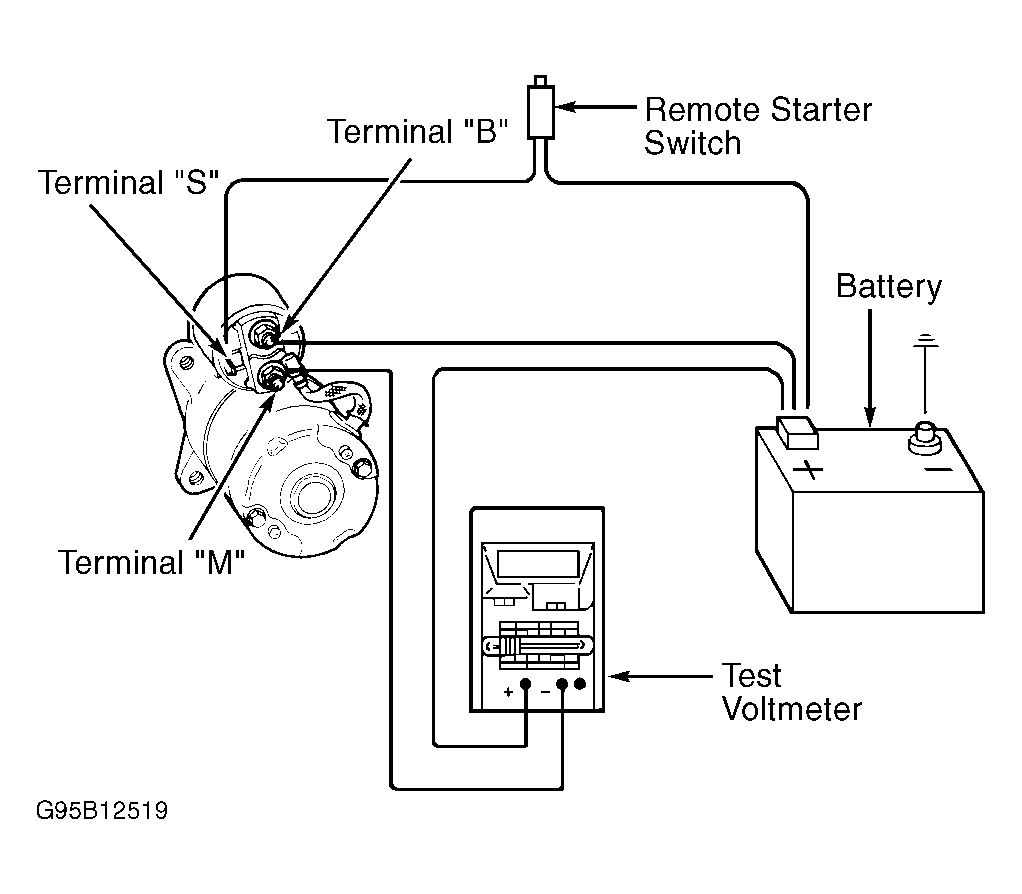 Remote Starter Switch

Terminal "B"

Terminal "S"

Battery

+

−

Terminal "M"

+

−

Test Voltmeter

G95B12519