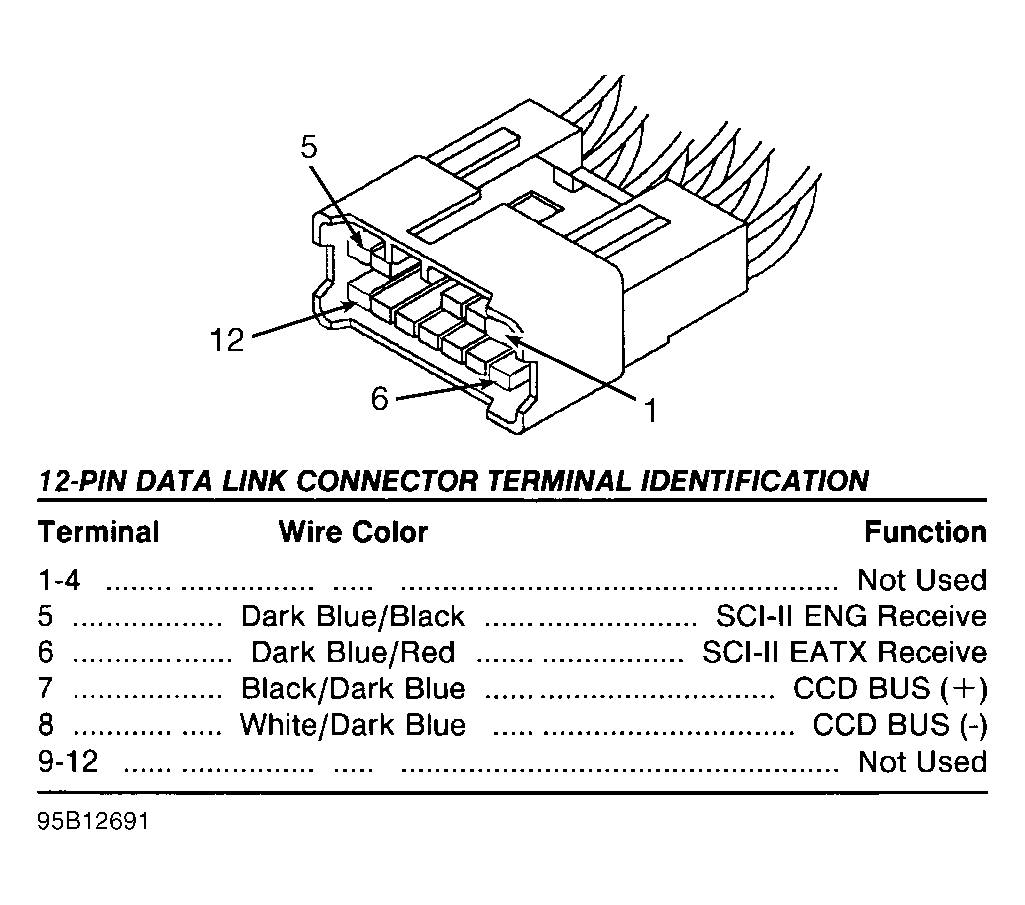 5

12

6

1

12-PIN DATA LINK CONNECTOR TERMINAL IDENTIFICATION

| Terminal | Wire Color | Function |
|---|---|---|
| 1-4 | | Not Used |
| 5 | Dark Blue/Black | SCI-II ENG Receive |
| 6 | Dark Blue/Red | SCI-II EATX Receive |
| 7 | Black/Dark Blue | CCD BUS (+) |
| 8 | White/Dark Blue | CCD BUS (-) |
| 9-12 | | Not Used |

95B12691