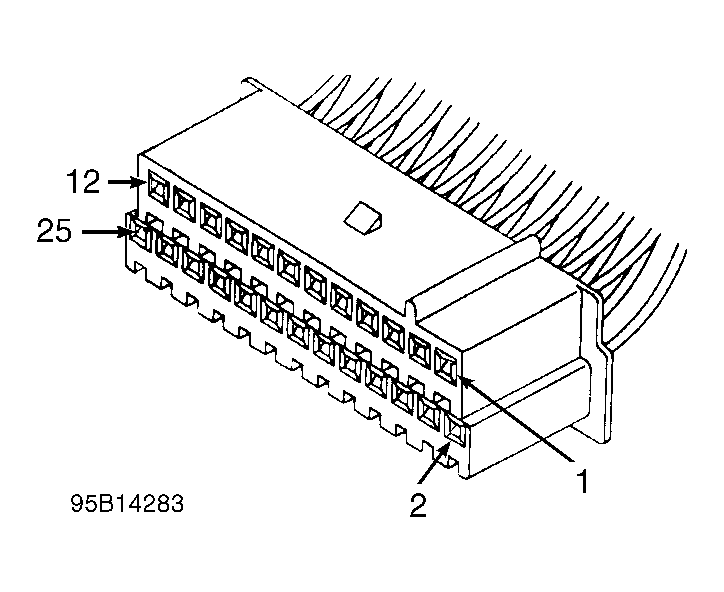 12
25
1
2
95B14283