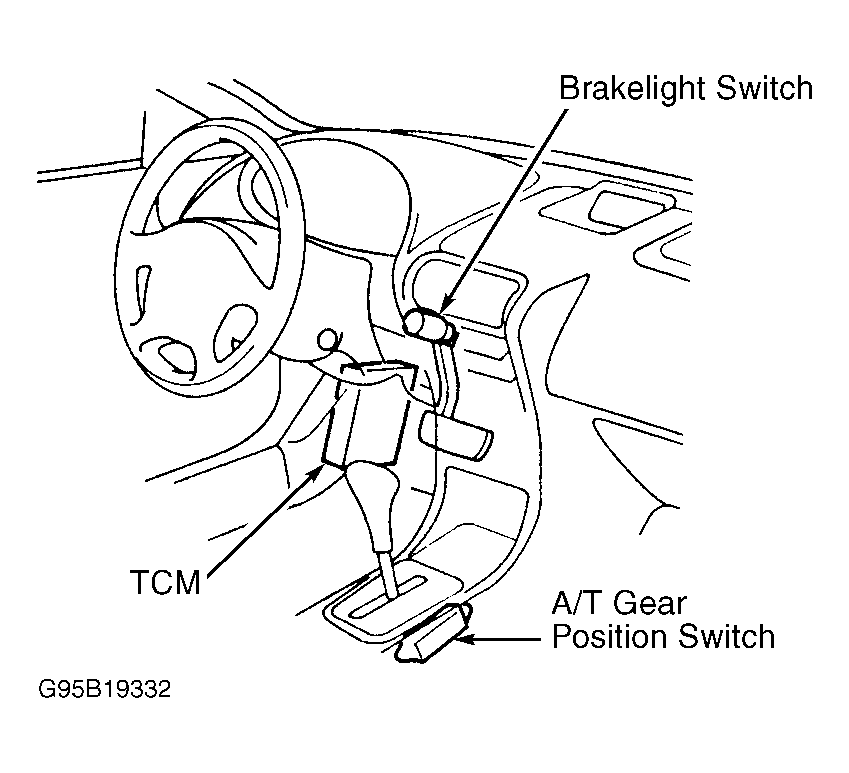 Brakelight Switch

TCM

A/T Gear
Position Switch

G95B19332